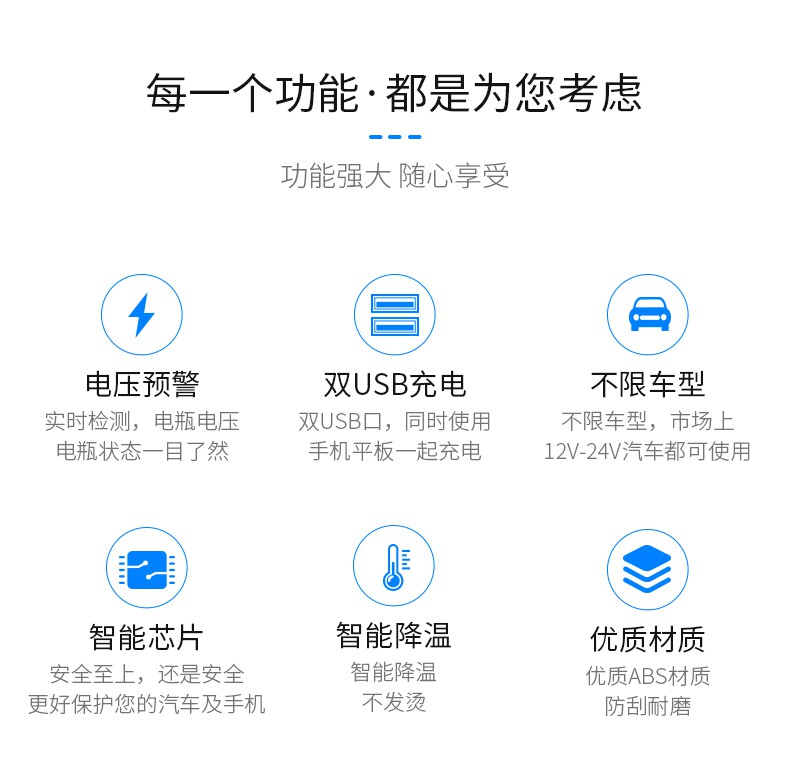 每一个功能·都是为您考虑

功能强大 随心享受

电压预警
实时检测，电瓶电压
电瓶状态一目了然

双USB充电
双USB口，同时使用
手机平板一起充电

不限车型
不限车型，市场上
12V-24V汽车都可使用

智能芯片
安全至上，还是安全
更好保护您的汽车及手机

智能降温
智能降温
不发烫

优质材质
优质ABS材质
防刮耐磨