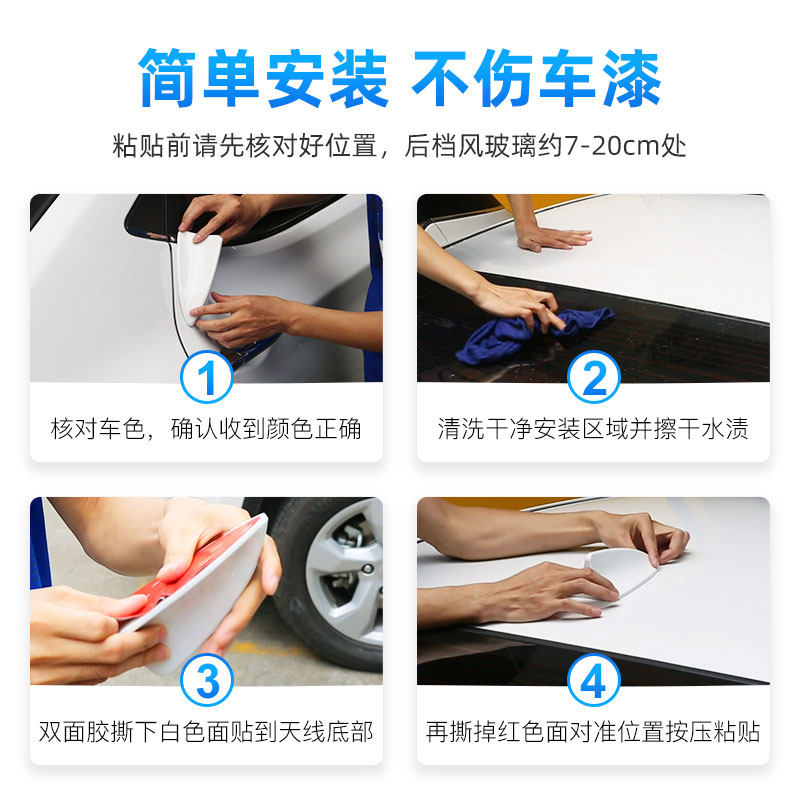 简单安装 不伤车漆

粘贴前请先核对好位置，后档风玻璃约7-20cm处

1
核对车色，确认收到颜色正确

2
清洗干净安装区域并擦干水渍

3
双面胶撕下白色面贴到天线底部

4
再撕掉红色面对准位置按压粘贴