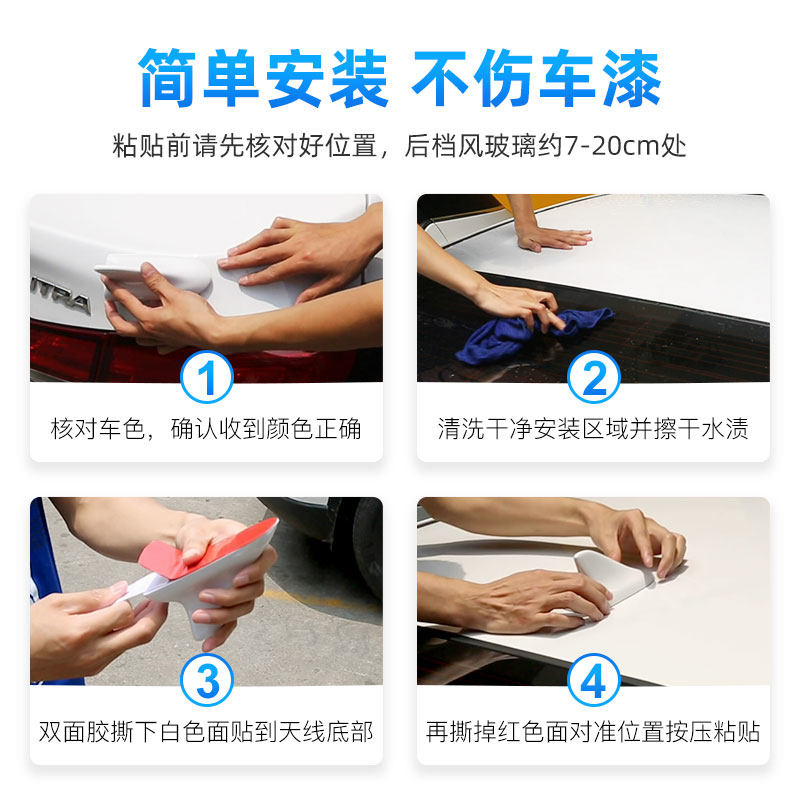 简单安装 不伤车漆

粘贴前请先核对好位置，后档风玻璃约7-20cm处

TRA

1

核对车色，确认收到颜色正确

2

清洗干净安装区域并擦干水渍

3

双面胶撕下白色面贴到天线底部

4

再撕掉红色面对准位置按压粘贴