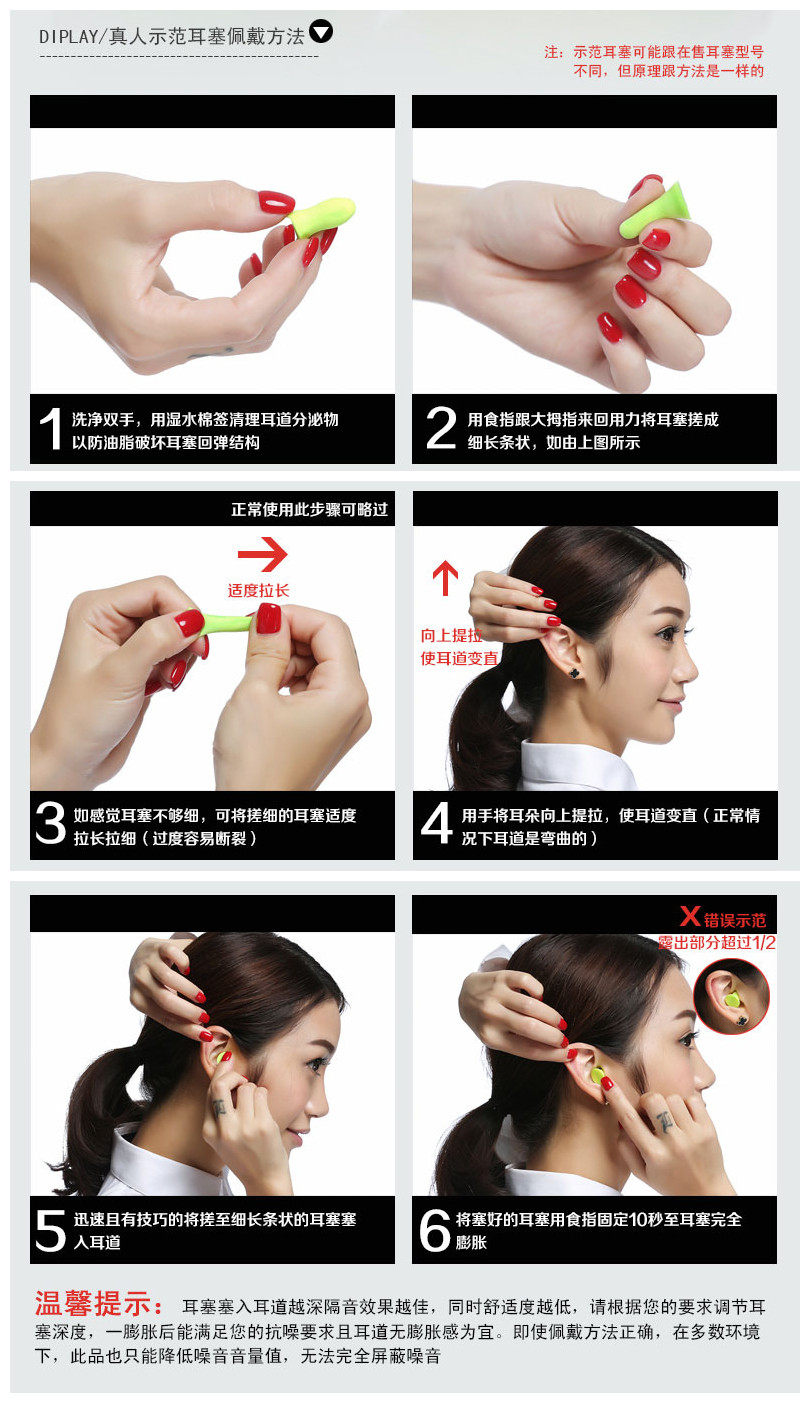 DIPLAY/真人示范耳塞佩戴方法

注：示范耳塞可能跟在售耳塞型号不同，但原理跟方法是一样的

1 洗净双手，用湿水棉签清理耳道分泌物以防油脂破坏耳塞回弹结构

2 用食指跟大拇指来回用力将耳塞搓成细长条状，如由上图所示

正常使用此步骤可略过

适度拉长

3 如感觉耳塞不够细，可将搓细的耳塞适度拉长拉细（过度容易断裂）

向上提拉
使耳道变直

4 用手将耳朵向上提拉，使耳道变直（正常情况下耳道是弯曲的）

5 迅速且有技巧的将搓至细长条状的耳塞塞入耳道

X 错误示范
露出部分超过1/2

6 将塞好的耳塞用食指固定10秒至耳塞完全膨胀

温馨提示： 耳塞塞入耳道越深隔音效果越佳，同时舒适度越低，请根据您的要求调节耳塞深度，一膨胀后能满足您的抗噪要求且耳道无膨胀感为宜。即使佩戴方法正确，在多数环境下，此品也只能降低噪音音量值，无法完全屏蔽噪音