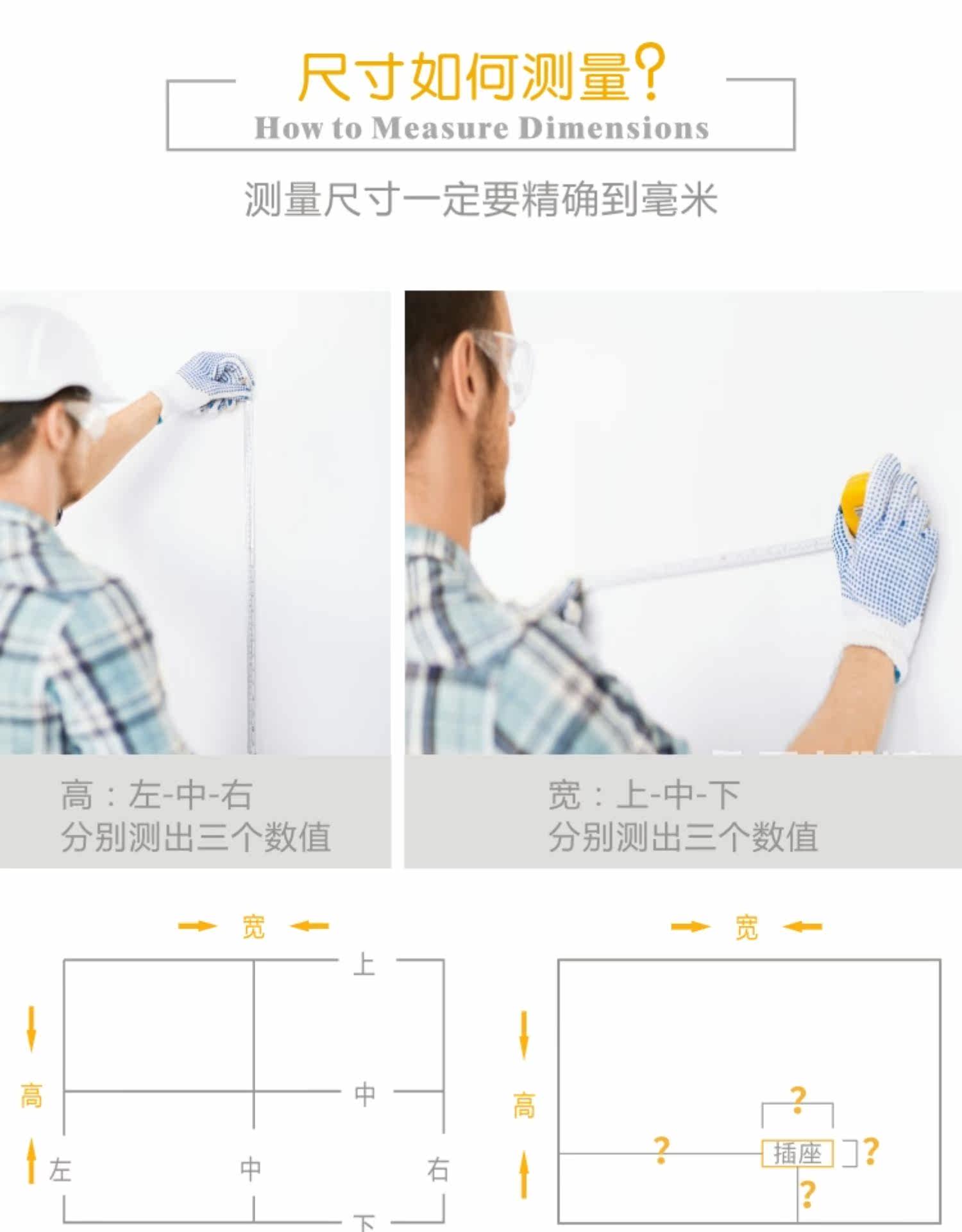 尺寸如何测量?
How to Measure Dimensions

测量尺寸一定要精确到毫米

高：左-中-右
分别测出三个数值

宽：上-中-下
分别测出三个数值

宽
上
高
中
左
中
右
下

宽
高
?
?
插座
?
?