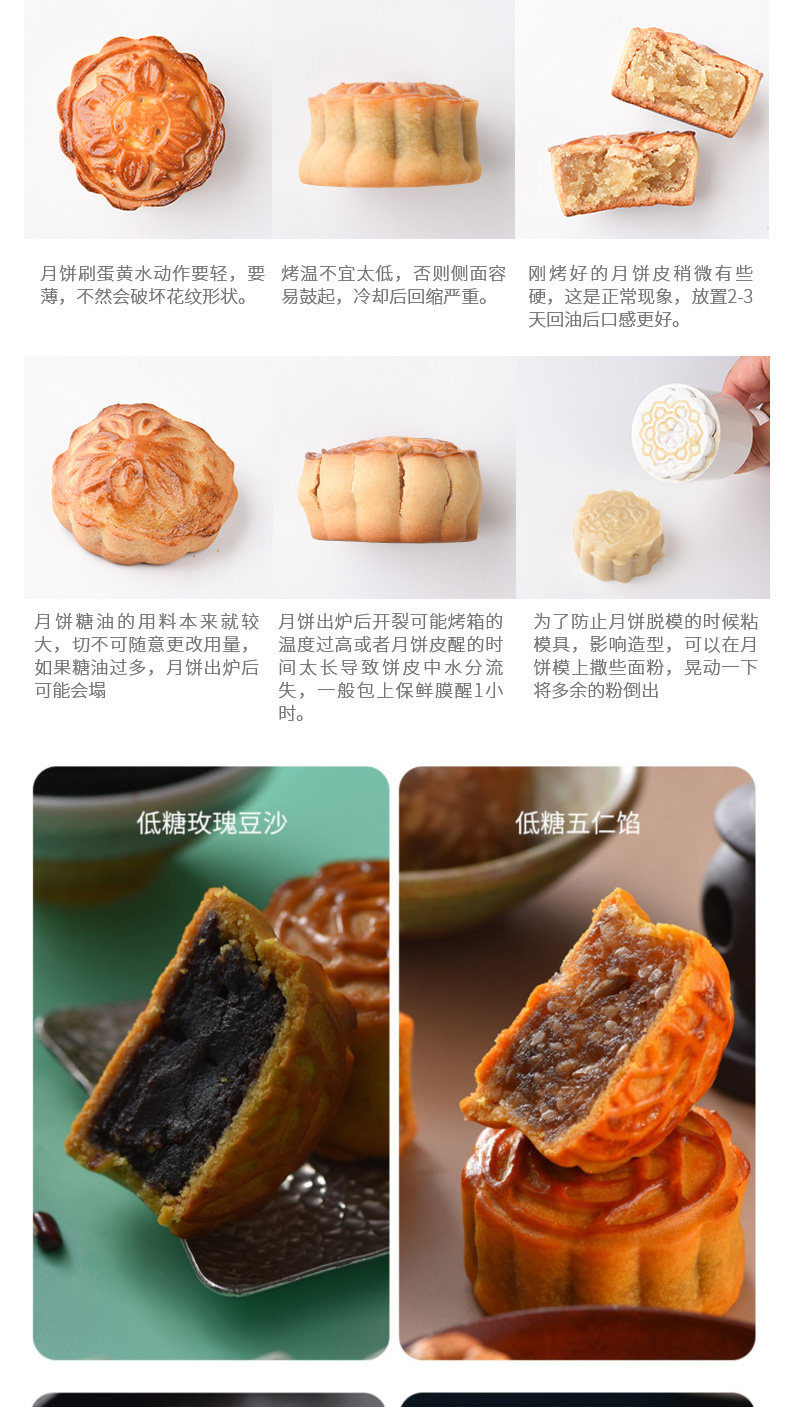 月饼刷蛋黄水动作要轻，要薄，不然会破坏花纹形状。

烤温不宜太低，否则侧面容易鼓起，冷却后回缩严重。

刚烤好的月饼皮稍微有些硬，这是正常现象，放置2-3天回油后口感更好。

月饼糖油的用料本来就较大，切不可随意更改用量，如果糖油过多，月饼出炉后可能会塌

月饼出炉后开裂可能烤箱的温度过高或者月饼皮醒的时间太长导致饼皮中水分流失，一般包上保鲜膜醒1小时。

为了防止月饼脱模的时候粘模具，影响造型，可以在月饼模上撒些面粉，晃动一下将多余的粉倒出

低糖玫瑰豆沙

低糖五仁馅