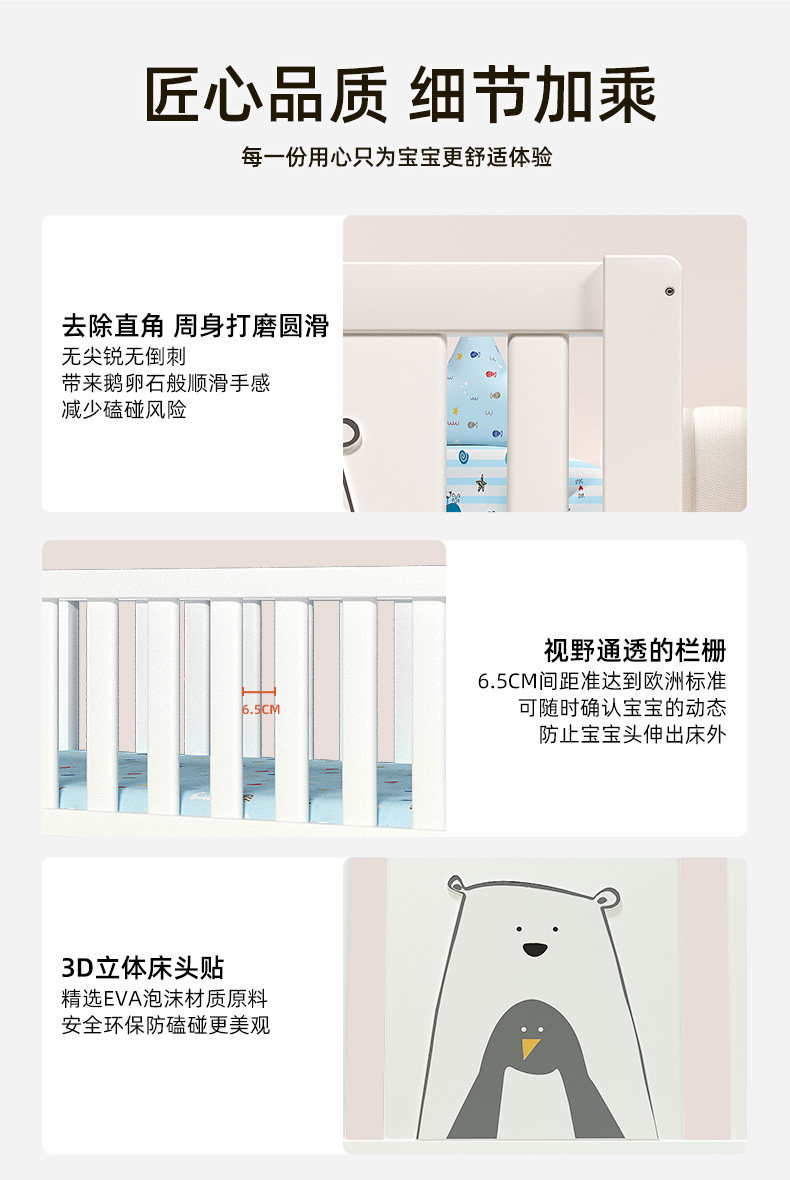 匠心品质 细节加乘
每一份用心只为宝宝更舒适体验

去除直角 周身打磨圆滑
无尖锐无倒刺
带来鹅卵石般顺滑手感
减少磕碰风险

6.5CM

视野通透的栏栅
6.5CM间距准达到欧洲标准
可随时确认宝宝的动态
防止宝宝头伸出床外

3D立体床头贴
精选EVA泡沫材质原料
安全环保防磕碰更美观