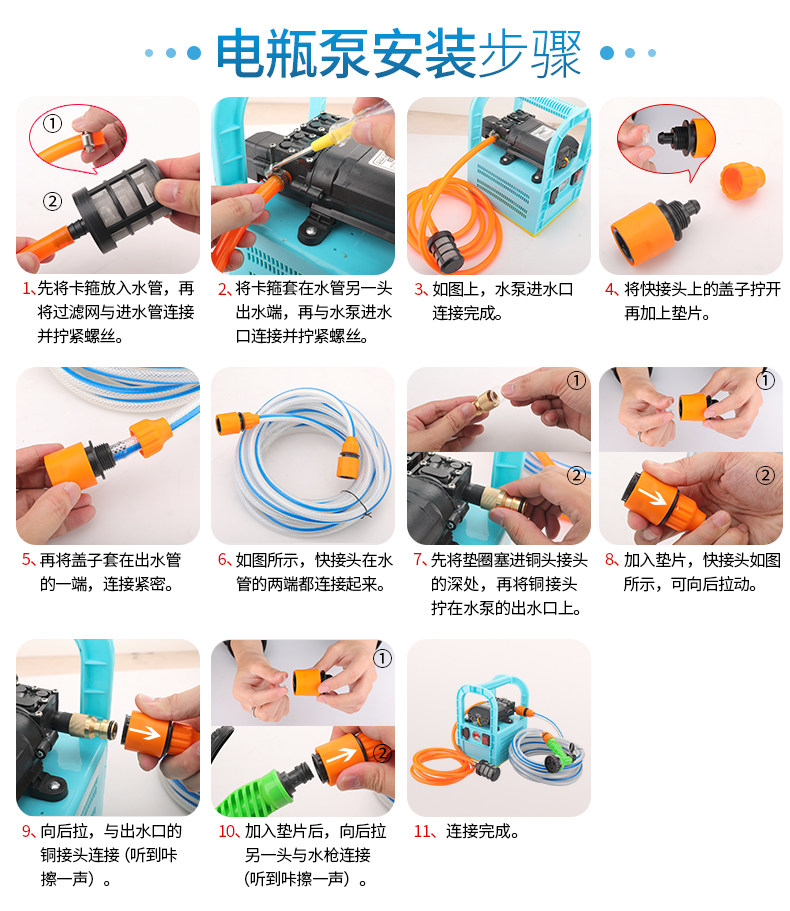 电瓶泵安装步骤

①
②
1、先将卡箍放入水管，再将过滤网与进水管连接并拧紧螺丝。

2、将卡箍套在水管另一头出水端，再与水泵进水口连接并拧紧螺丝。

3、如图上，水泵进水口连接完成。

4、将快接头上的盖子拧开再加上垫片。

5、再将盖子套在出水管的一端，连接紧密。

6、如图所示，快接头在水管的两端都连接起来。

①
②
7、先将垫圈塞进铜头接头的深处，再将铜接头拧在水泵的出水口上。

①
②
8、加入垫片，快接头如图所示，可向后拉动。

9、向后拉，与出水口的铜接头连接（听到咔擦一声）。

①
②
10、加入垫片后，向后拉另一头与水枪连接（听到咔擦一声）。

11、连接完成。