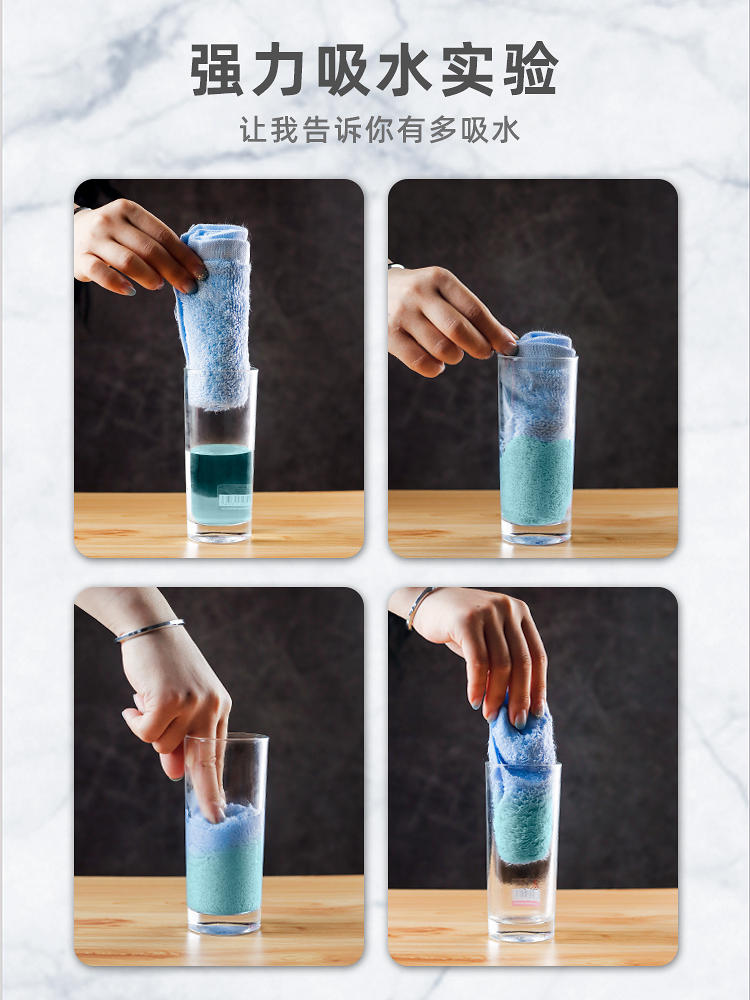 强力吸水实验

让我告诉你有多吸水