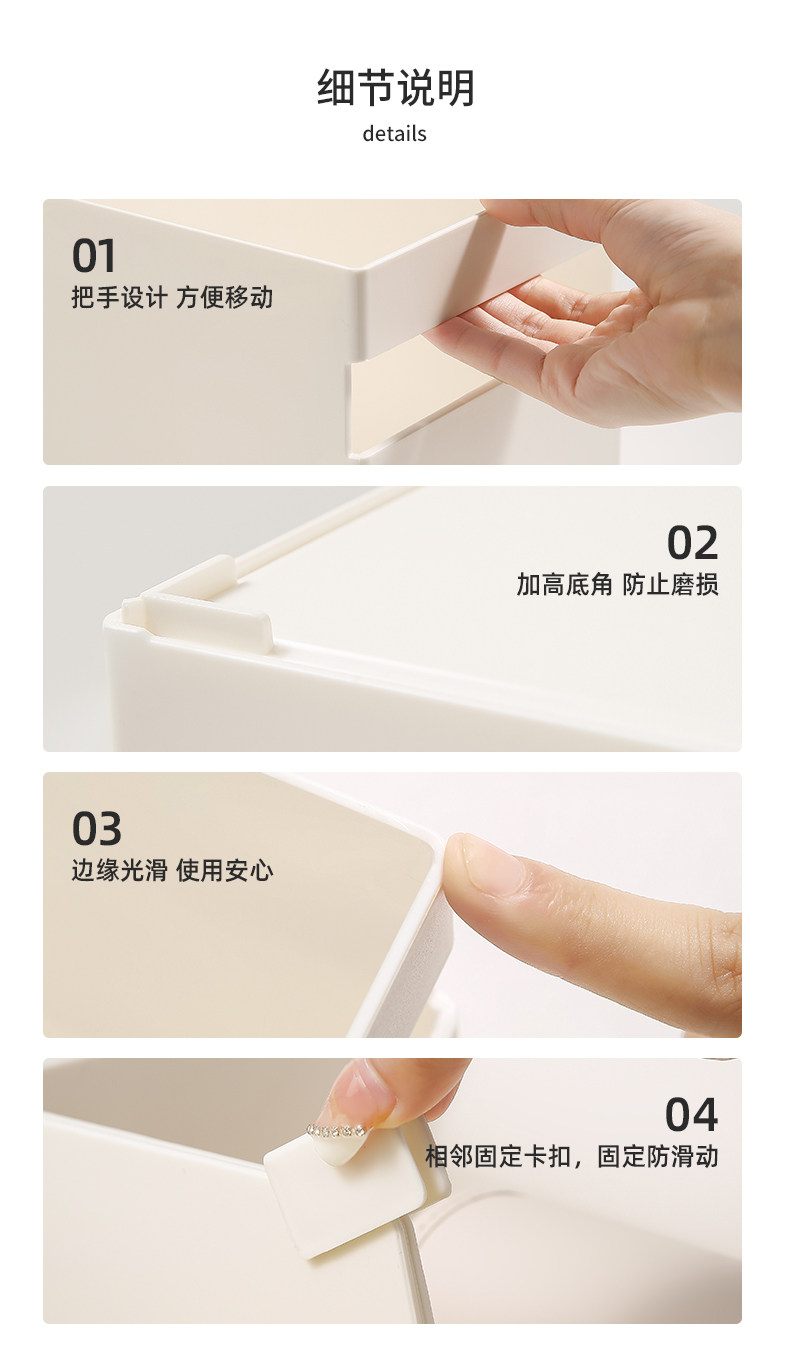 细节说明
details

01
把手设计 方便移动

02
加高底角 防止磨损

03
边缘光滑 使用安心

04
相邻固定卡扣，固定防滑动