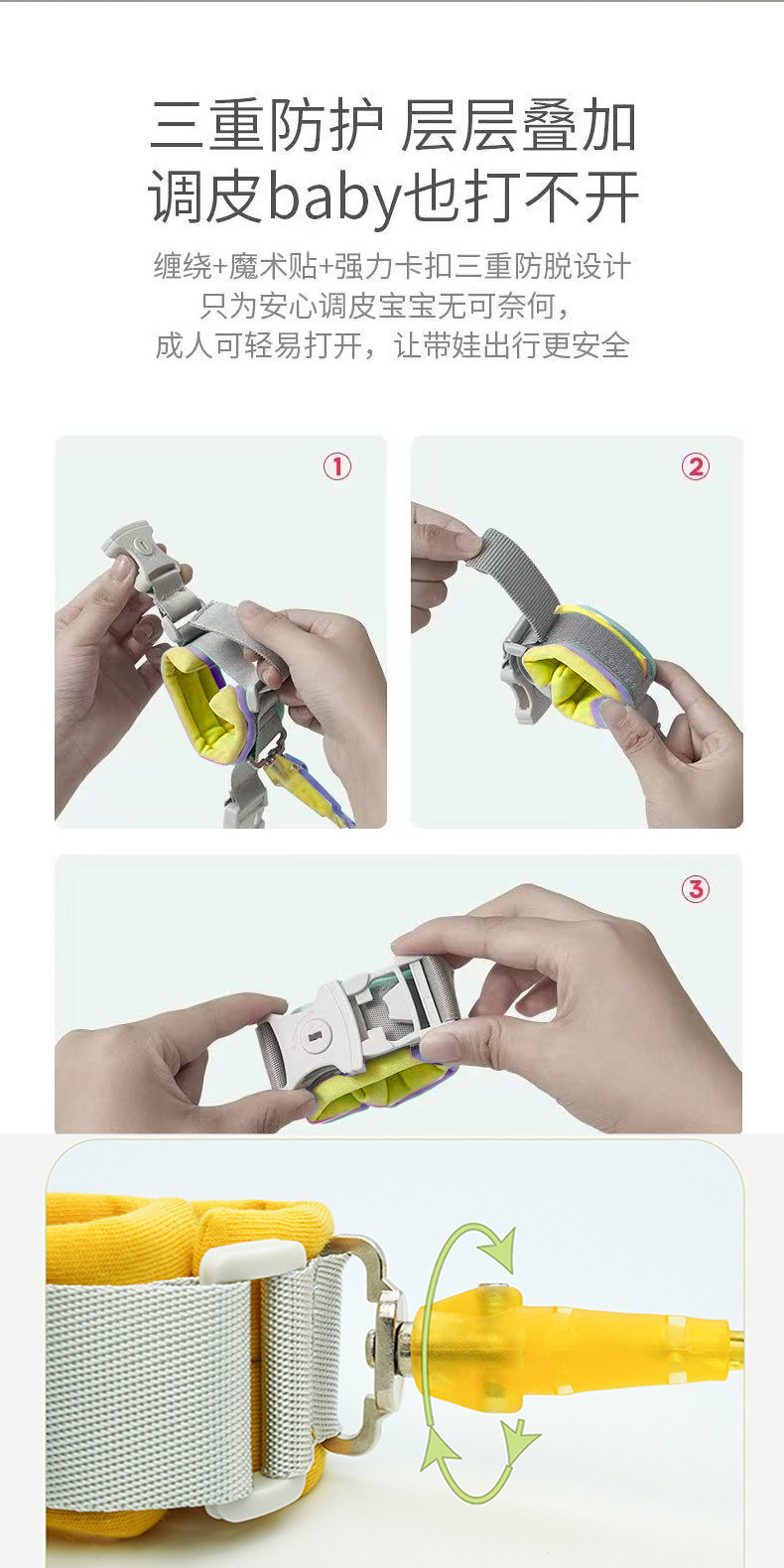 三重防护 层层叠加
调皮baby也打不开

缠绕+魔术贴+强力卡扣三重防脱设计
只为安心调皮宝宝无可奈何，
成人可轻易打开，让带娃出行更安全

①

②

③