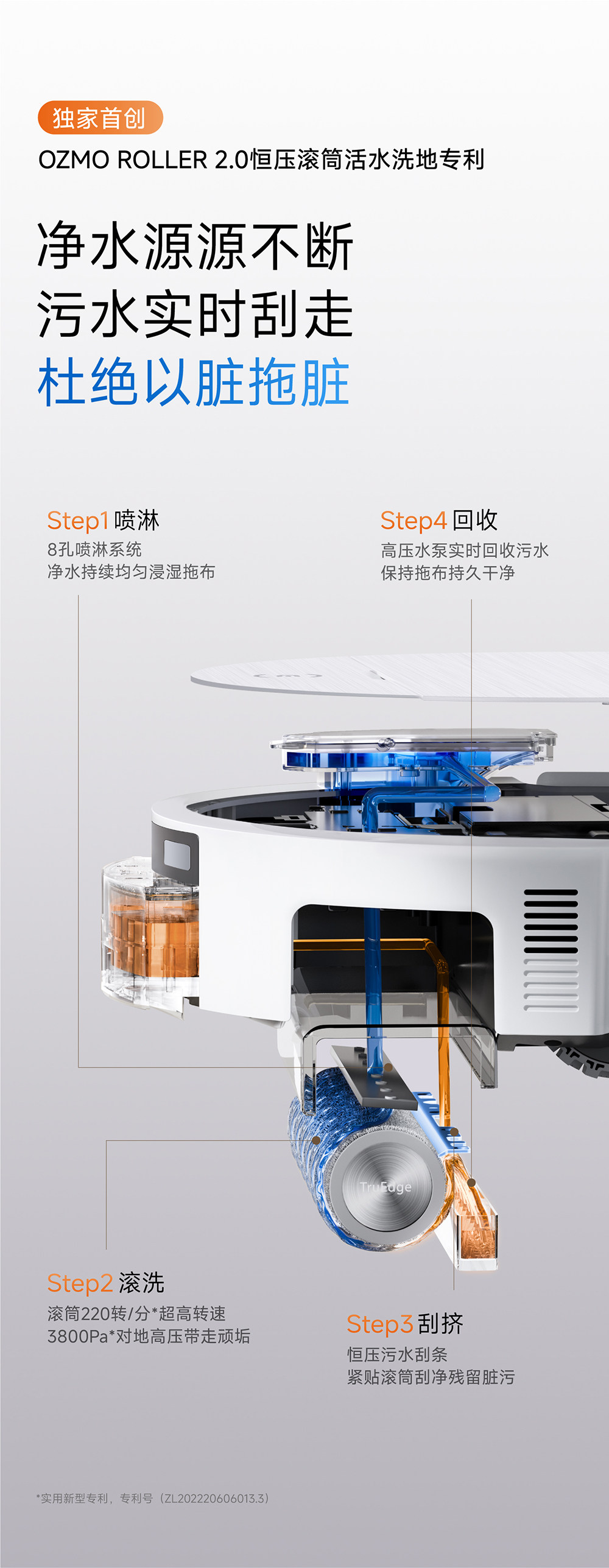 独家首创

OZMO ROLLER 2.0恒压滚筒活水洗地专利

净水源源不断
污水实时刮走
杜绝以脏拖脏

Step1 喷淋
8孔喷淋系统
净水持续均匀浸湿拖布

Step4 回收
高压水泵实时回收污水
保持拖布持久干净

TruEdge

Step2 滚洗
滚筒220转/分*超高转速
3800Pa*对地高压带走顽垢

Step3 刮挤
恒压污水刮条
紧贴滚筒刮净残留脏污

*实用新型专利，专利号（ZL202220606013.3）