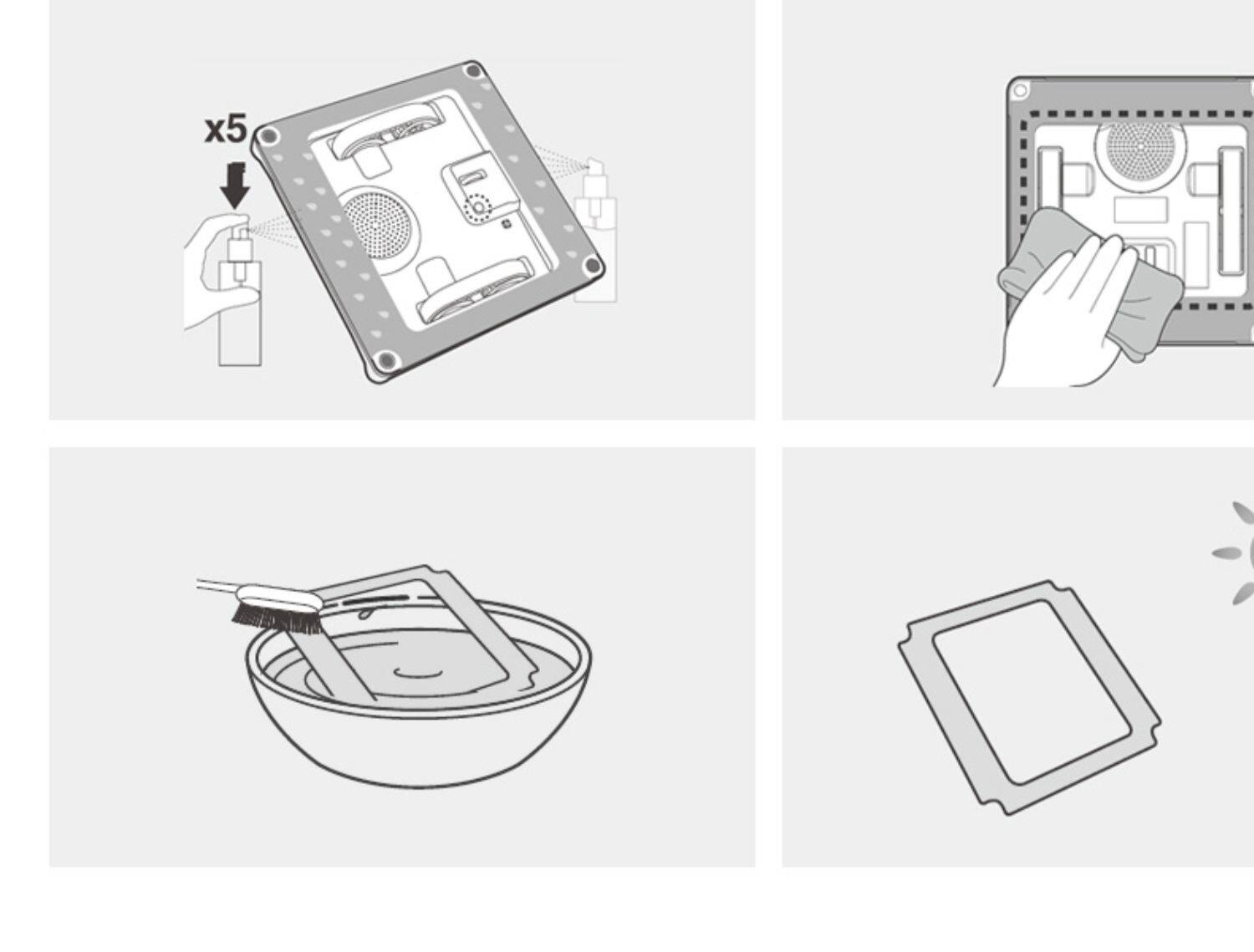 x5