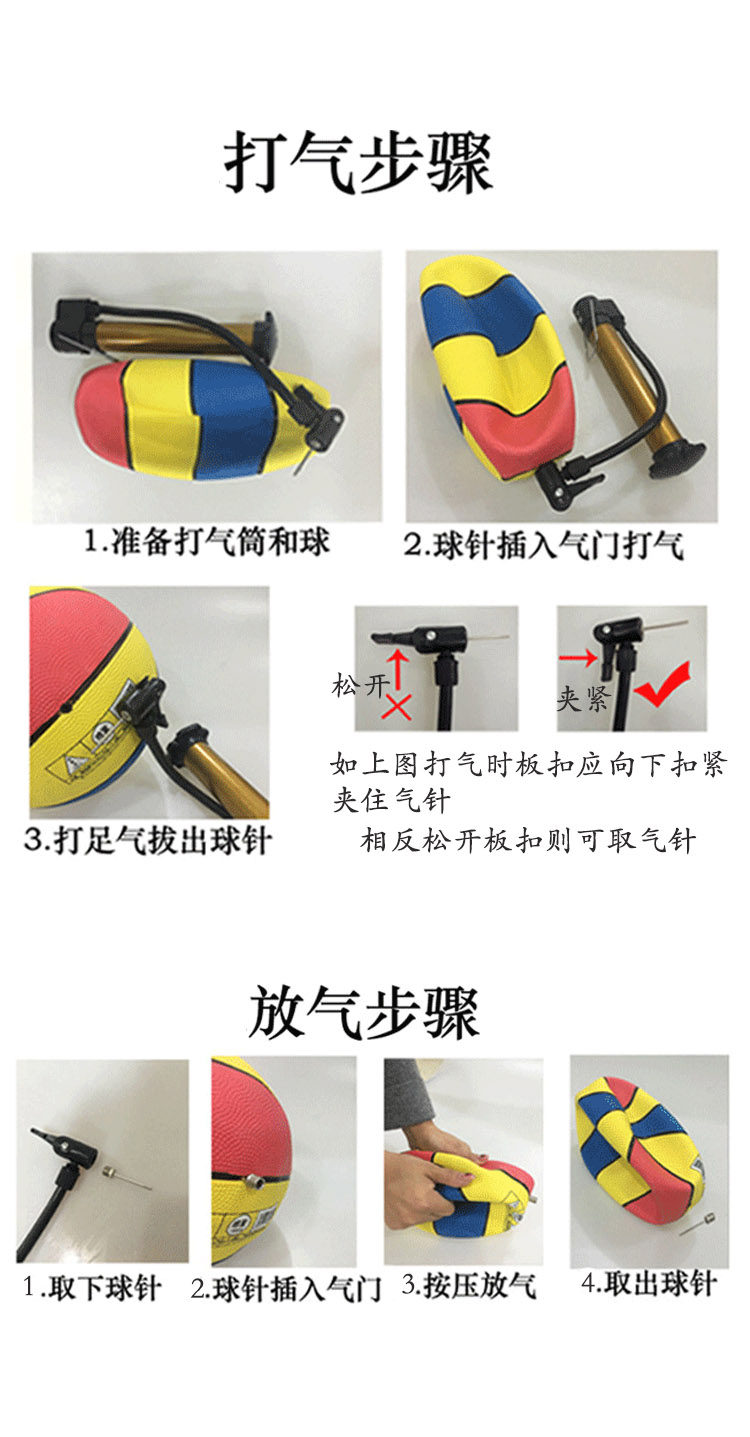 打气步骤

1.准备打气筒和球

2.球针插入气门打气

3.打足气拔出球针

松开

夹紧

如上图打气时板扣应向下扣紧夹住气针

相反松开板扣则可取气针

放气步骤

1.取下球针

2.球针插入气门

3.按压放气

4.取出球针