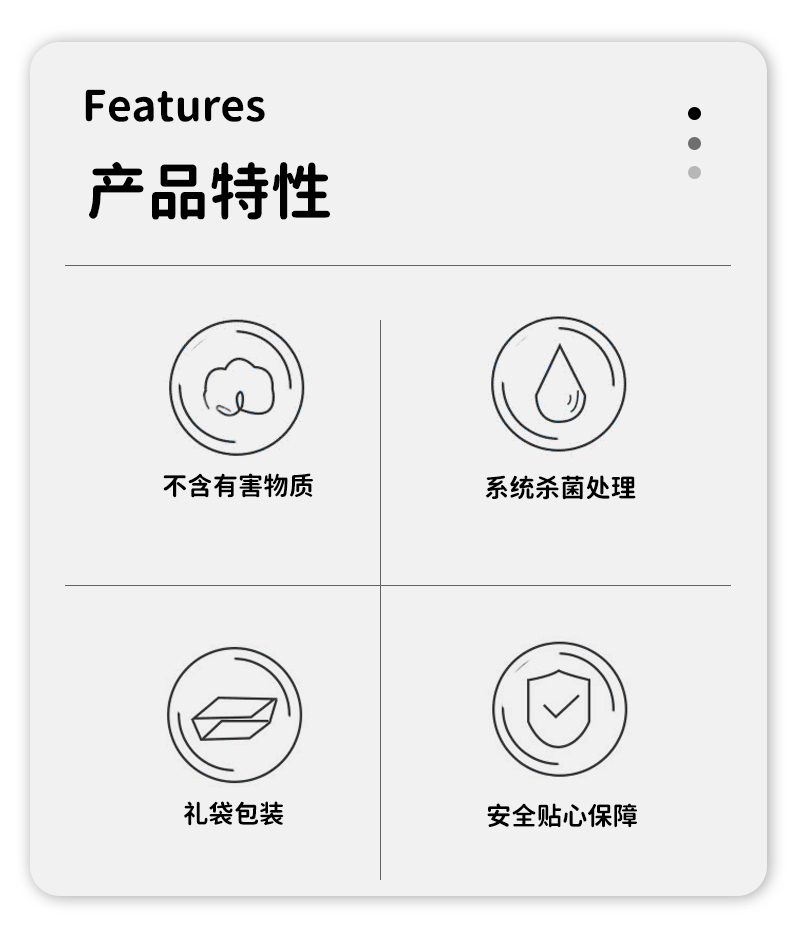 Features
产品特性

不含有害物质

系统杀菌处理

礼袋包装

安全贴心保障