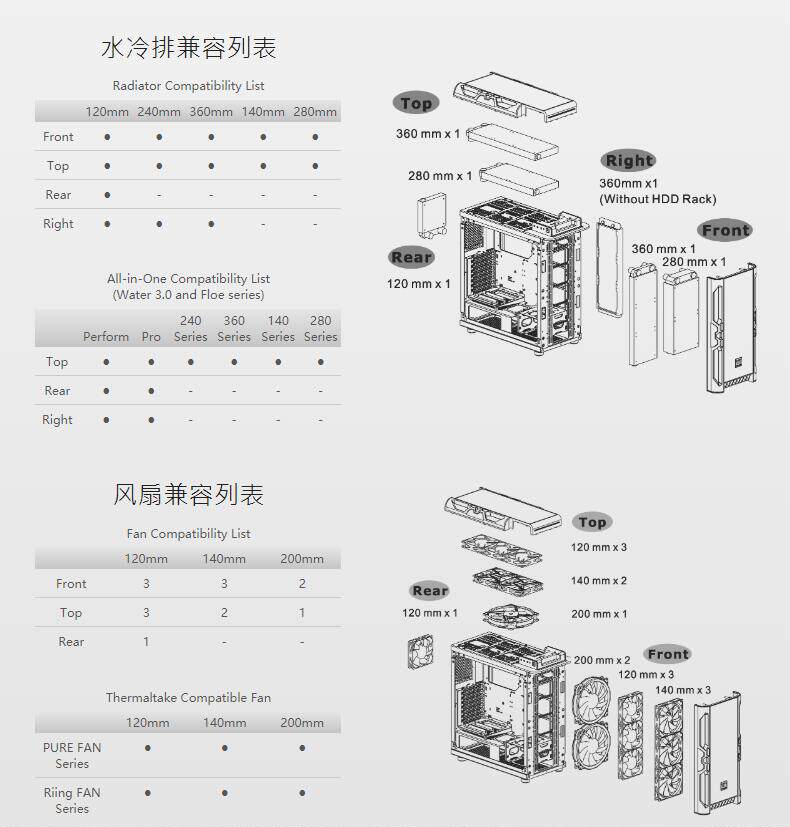 水冷排兼容列表

Radiator Compatibility List

| | 120mm | 240mm | 360mm | 140mm | 280mm |
|---|---|---|---|---|---|
| Front | ● | ● | ● | ● | ● |
| Top | ● | ● | ● | ● | ● |
| Rear | ● | - | - | - | - |
| Right | ● | ● | ● | - | - |

All-in-One Compatibility List
(Water 3.0 and Floe series)

| | Perform | Pro | 240 Series | 360 Series | 140 Series | 280 Series |
|---|---|---|---|---|---|---|
| Top | ● | ● | ● | ● | ● | ● |
| Rear | ● | ● | - | - | - | - |
| Right | ● | ● | - | - | - | - |

Top
360 mm x 1
280 mm x 1
Right
360mm x1
(Without HDD Rack)
Front
360 mm x 1
280 mm x 1
Rear
120 mm x 1

风扇兼容列表

Fan Compatibility List

| | 120mm | 140mm | 200mm |
|---|---|---|---|
| Front | 3 | 3 | 2 |
| Top | 3 | 2 | 1 |
| Rear | 1 | - | - |

Thermaltake Compatible Fan

| | 120mm | 140mm | 200mm |
|---|---|---|---|
| PURE FAN Series | ● | ● | ● |
| Riing FAN Series | ● | ● | ● |

Top
120 mm x 3
140 mm x 2
200 mm x 1
Rear
120 mm x 1
Front
200 mm x 2
120 mm x 3
140 mm x 3