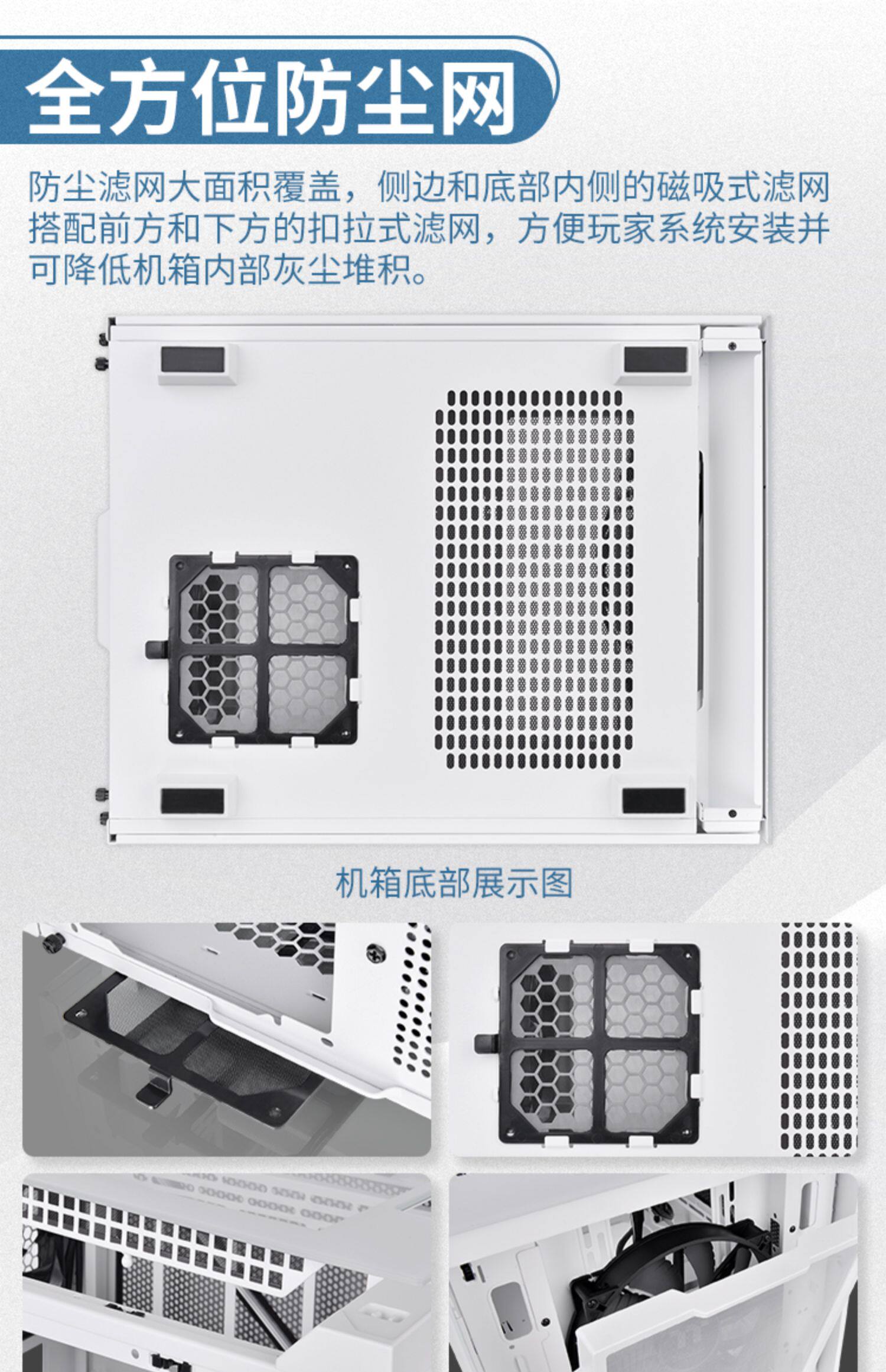 全方位防尘网

防尘滤网大面积覆盖，侧边和底部内侧的磁吸式滤网搭配前方和下方的扣拉式滤网，方便玩家系统安装并可降低机箱内部灰尘堆积。

机箱底部展示图