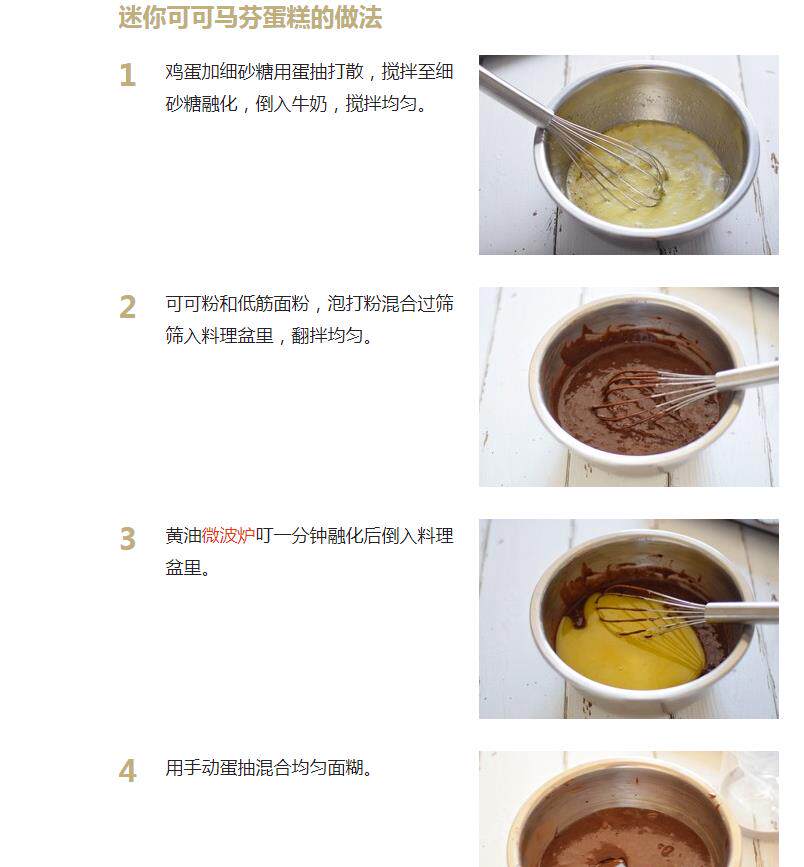 迷你可可马芬蛋糕的做法

1
鸡蛋加细砂糖用蛋抽打散，搅拌至细砂糖融化，倒入牛奶，搅拌均匀。

2
可可粉和低筋面粉，泡打粉混合过筛筛入料理盆里，翻拌均匀。

3
黄油微波炉叮一分钟融化后倒入料理盆里。

4
用手动蛋抽混合均匀面糊。