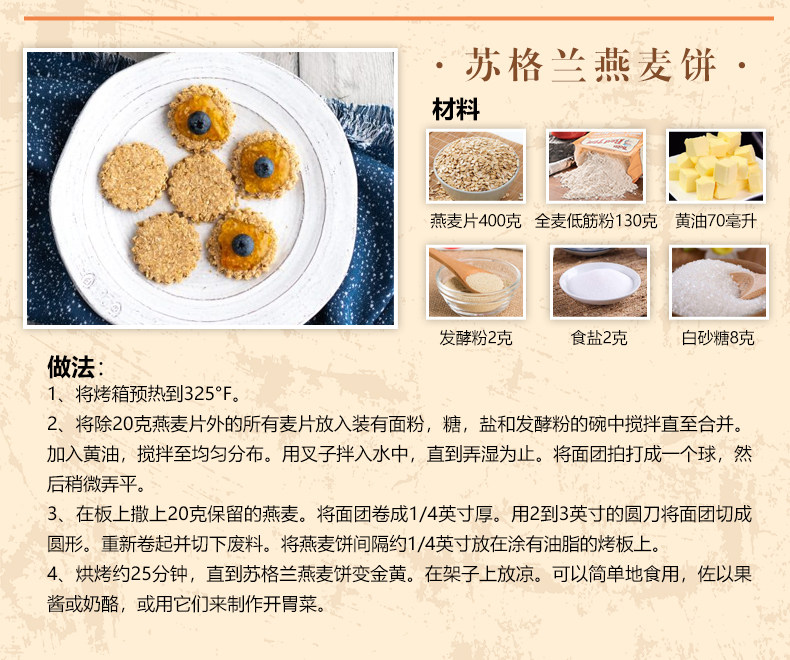 · 苏格兰燕麦饼 ·

材料

燕麦片400克　全麦低筋粉130克　黄油70毫升

发酵粉2克　食盐2克　白砂糖8克

做法：

1、将烤箱预热到325°F。

2、将除20克燕麦片外的所有麦片放入装有面粉，糖，盐和发酵粉的碗中搅拌直至合并。加入黄油，搅拌至均匀分布。用叉子拌入水中，直到弄湿为止。将面团拍打成一个球，然后稍微弄平。

3、在板上撒上20克保留的燕麦。将面团卷成1/4英寸厚。用2到3英寸的圆刀将面团切成圆形。重新卷起并切下废料。将燕麦饼间隔约1/4英寸放在涂有油脂的烤板上。

4、烘烤约25分钟，直到苏格兰燕麦饼变金黄。在架子上放凉。可以简单地食用，佐以果酱或奶酪，或用它们来制作开胃菜。