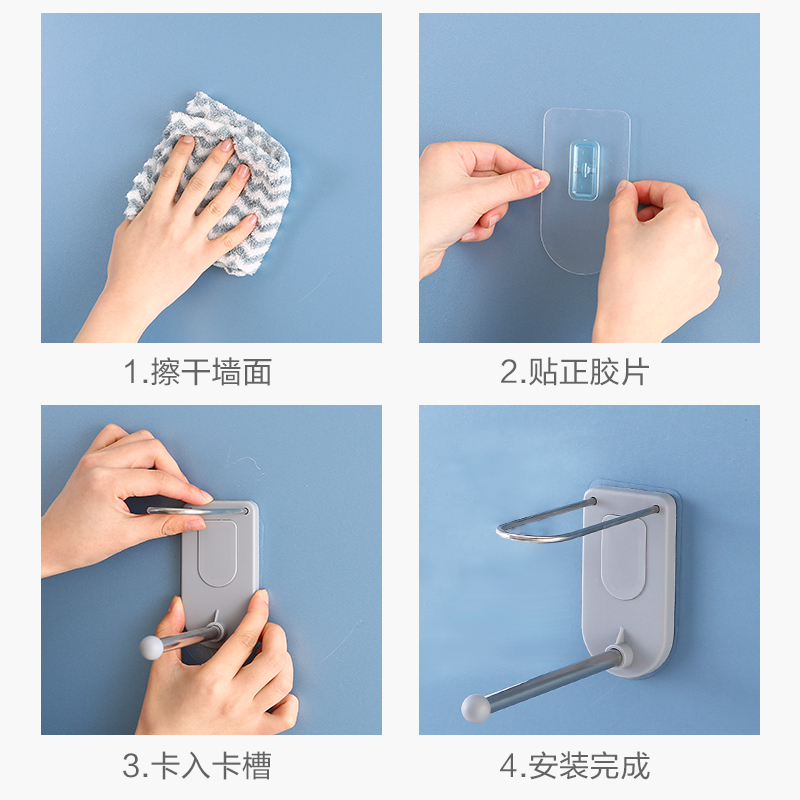 1.擦干墙面

2.贴正胶片

3.卡入卡槽

4.安装完成