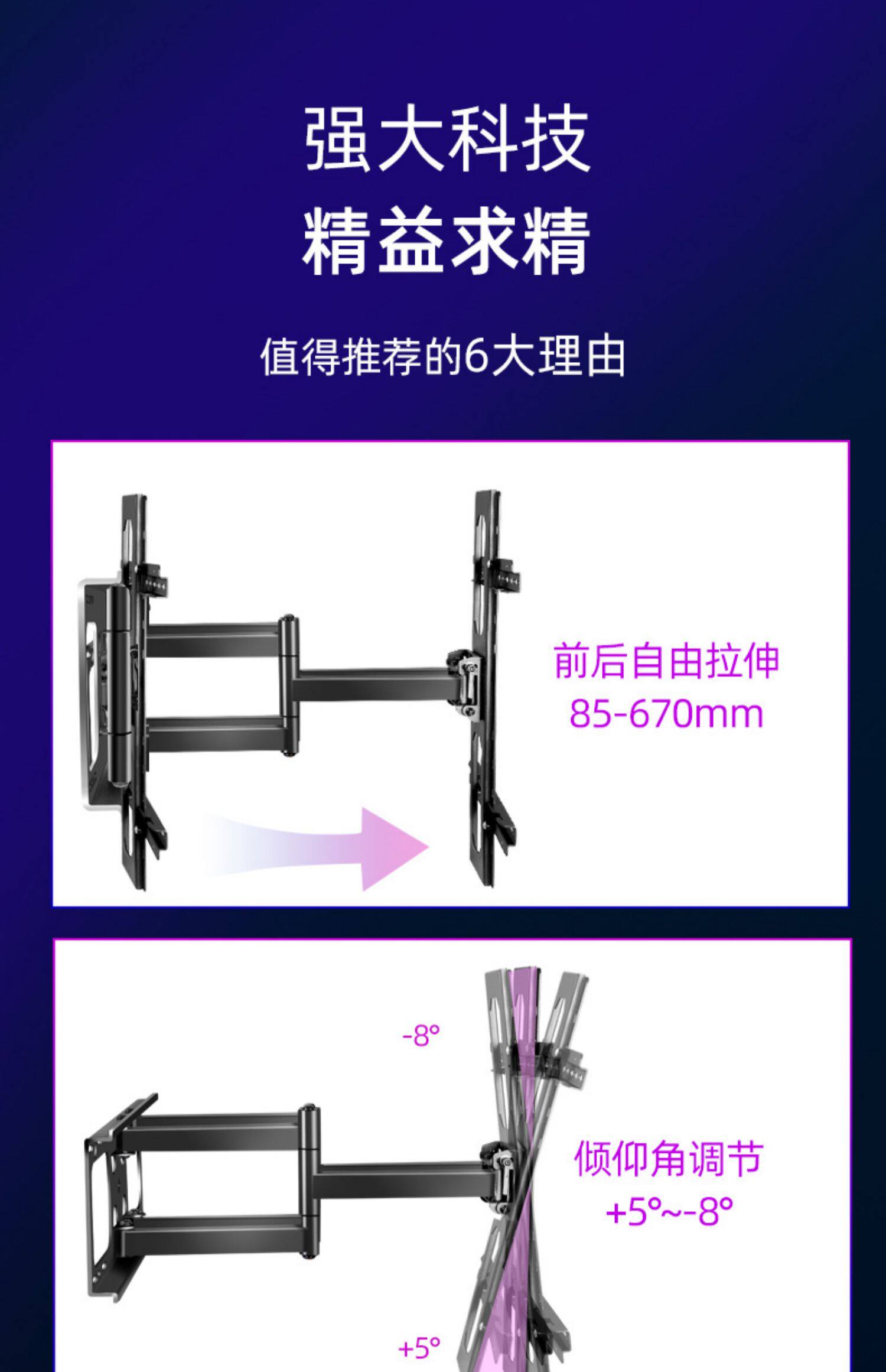 强大科技
精益求精

值得推荐的6大理由

前后自由拉伸
85-670mm

-8°

倾仰角调节
+5°~-8°

+5°