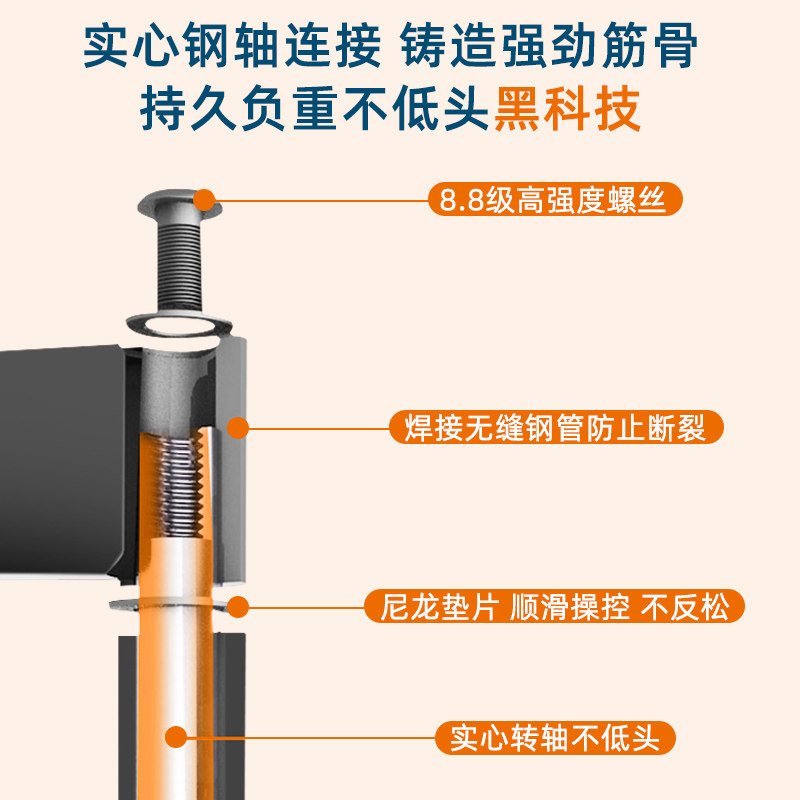 实心钢轴连接 铸造强劲筋骨
持久负重不低头黑科技

8.8级高强度螺丝

焊接无缝钢管防止断裂

尼龙垫片 顺滑操控 不反松

实心转轴不低头