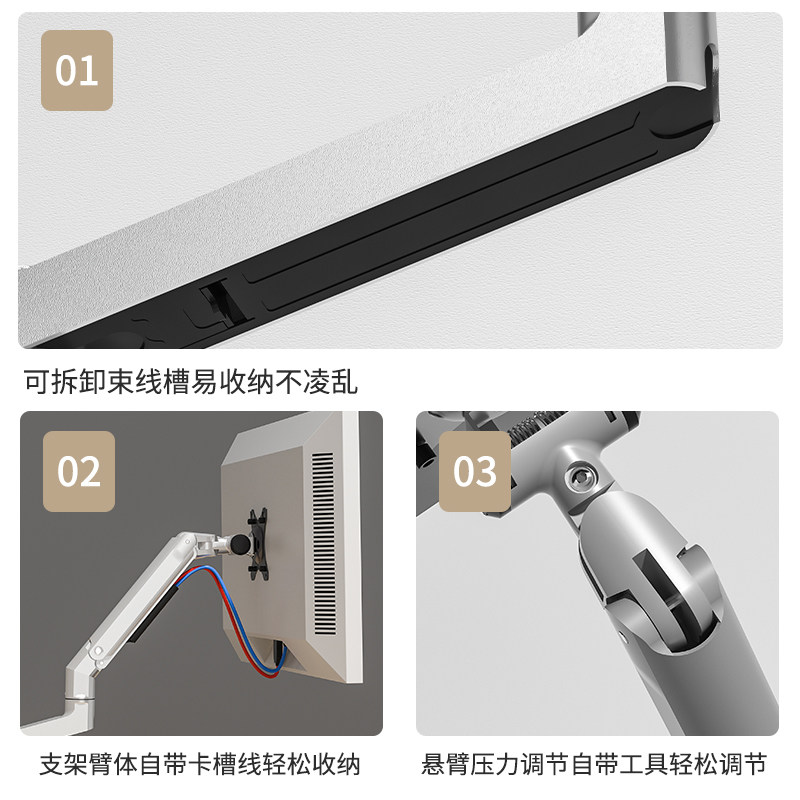 01

可拆卸束线槽易收纳不凌乱

02

支架臂体自带卡槽线轻松收纳

03

悬臂压力调节自带工具轻松调节