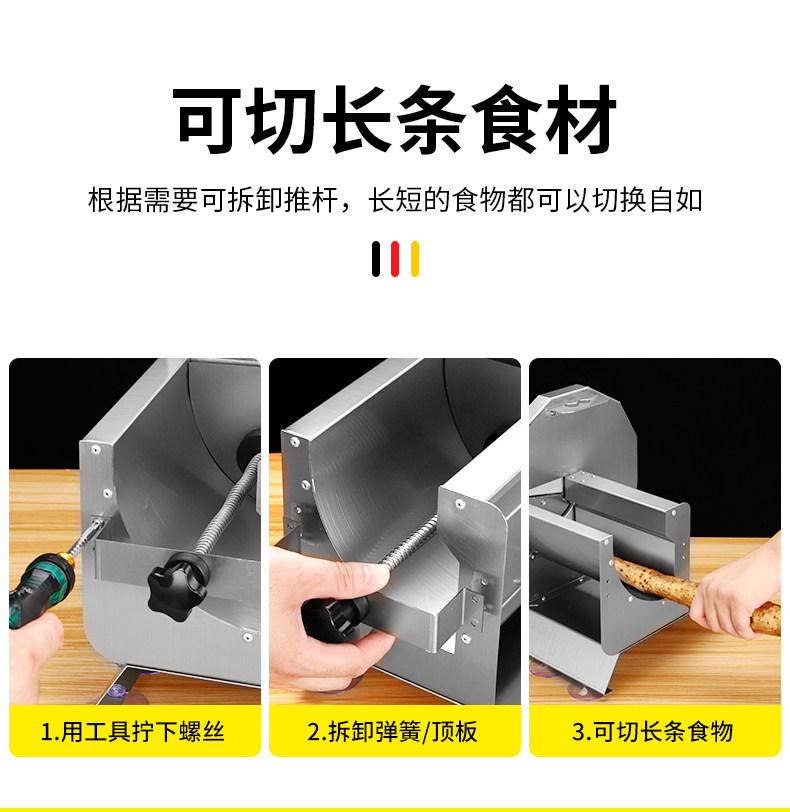 可切长条食材

根据需要可拆卸推杆，长短的食物都可以切换自如

1.用工具拧下螺丝

2.拆卸弹簧/顶板

3.可切长条食物