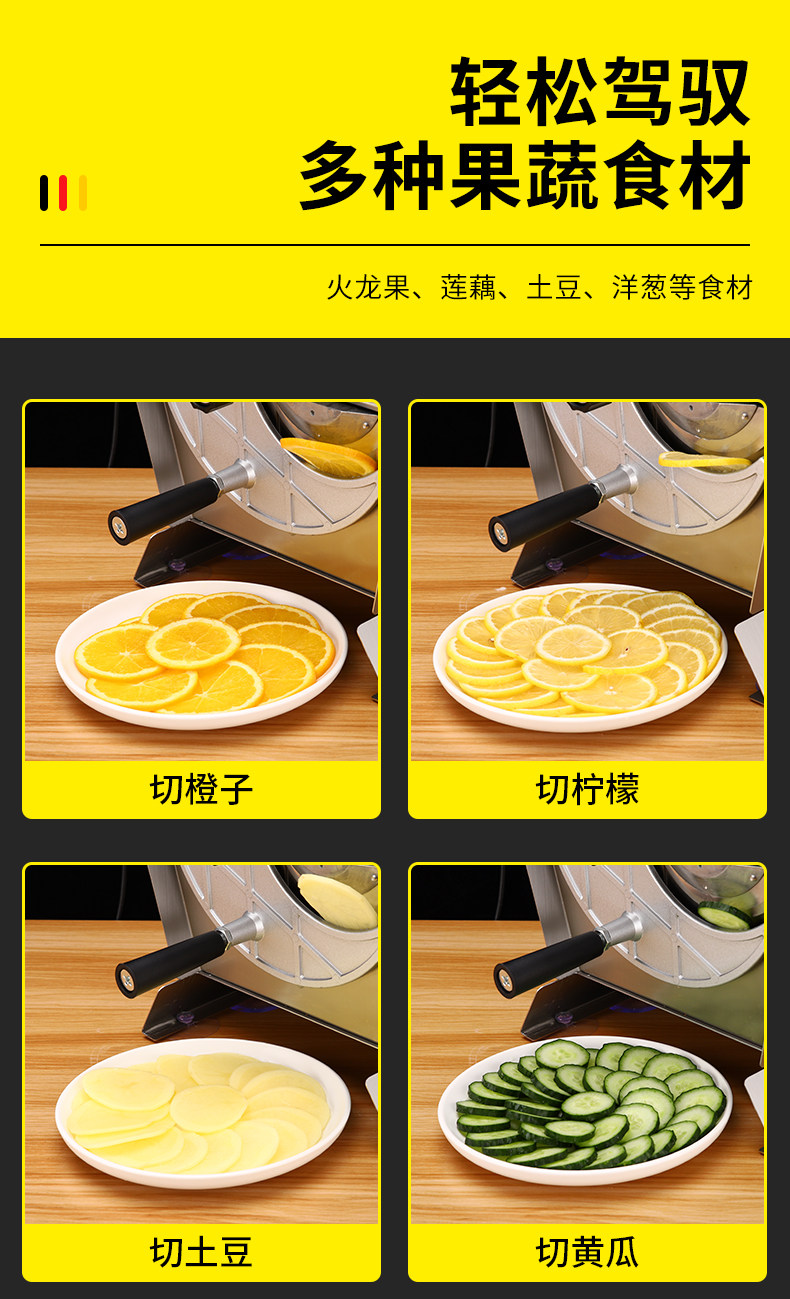 轻松驾驭
多种果蔬食材

火龙果、莲藕、土豆、洋葱等食材

切橙子

切柠檬

切土豆

切黄瓜