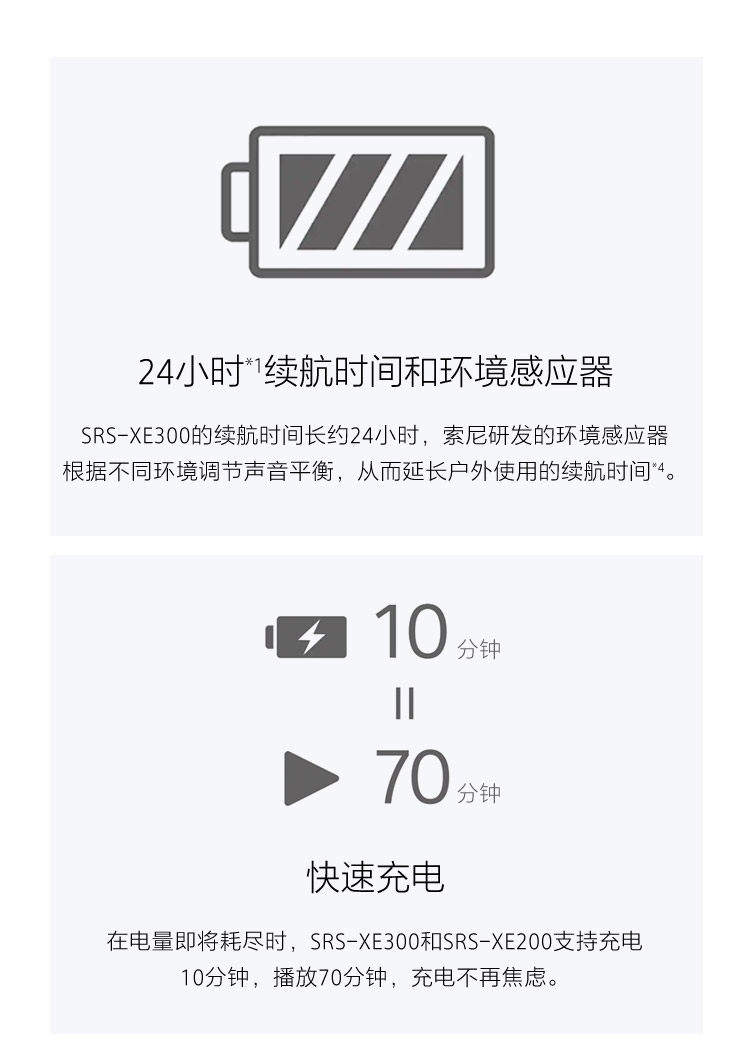 24小时$^{*1}$续航时间和环境感应器

SRS-XE300的续航时间长约24小时，索尼研发的环境感应器根据不同环境调节声音平衡，从而延长户外使用的续航时间$^{*4}$。

10分钟

=

70分钟

快速充电

在电量即将耗尽时，SRS-XE300和SRS-XE200支持充电10分钟，播放70分钟，充电不再焦虑。