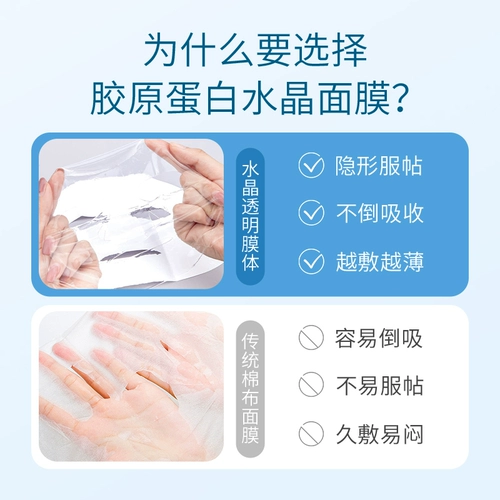 为什么要选择
胶原蛋白水晶面膜?

水晶透明膜体

隐形服帖
不倒吸收
越敷越薄

传统棉布面膜

容易倒吸
不易服帖
久敷易闷