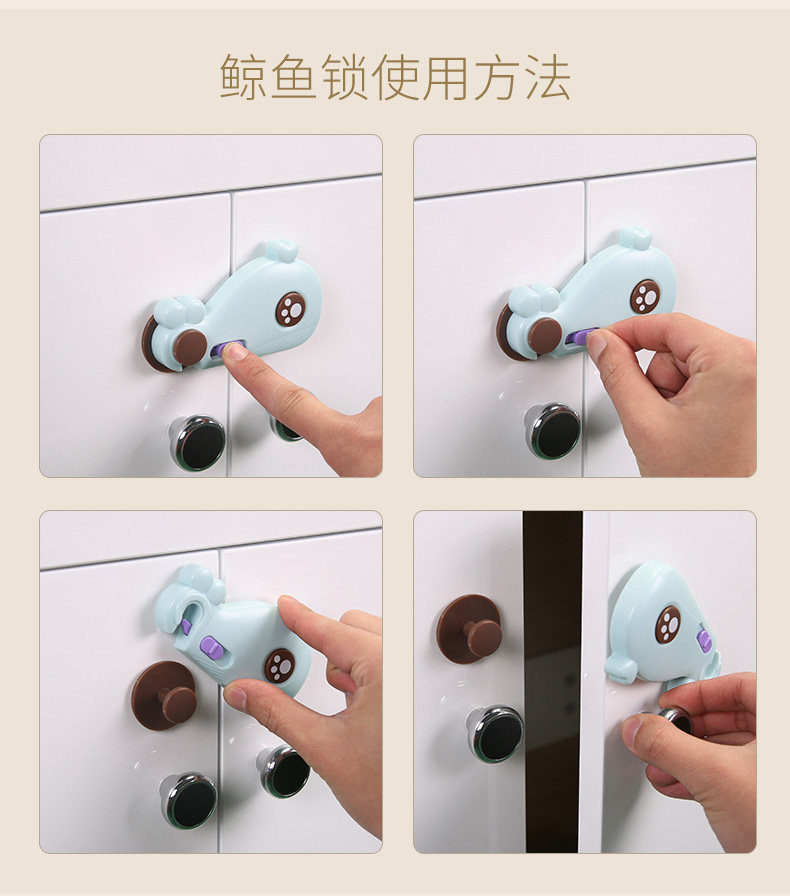 鲸鱼锁使用方法