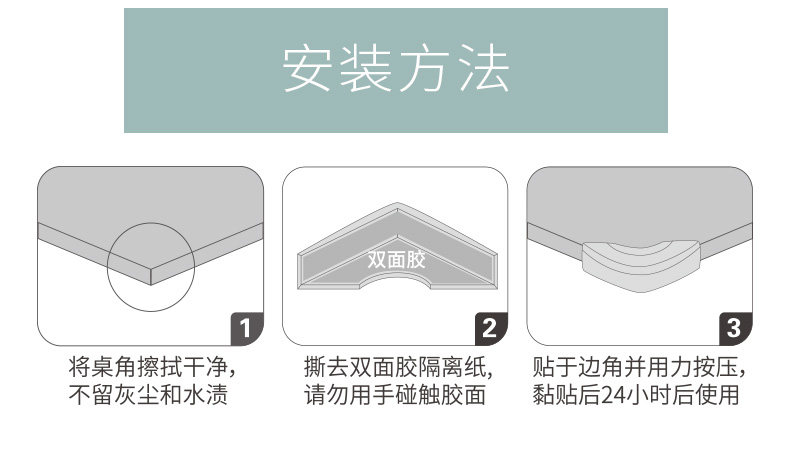 安装方法

1
将桌角擦拭干净，不留灰尘和水渍

双面胶
2
撕去双面胶隔离纸，请勿用手碰触胶面

3
贴于边角并用力按压，黏贴后24小时后使用