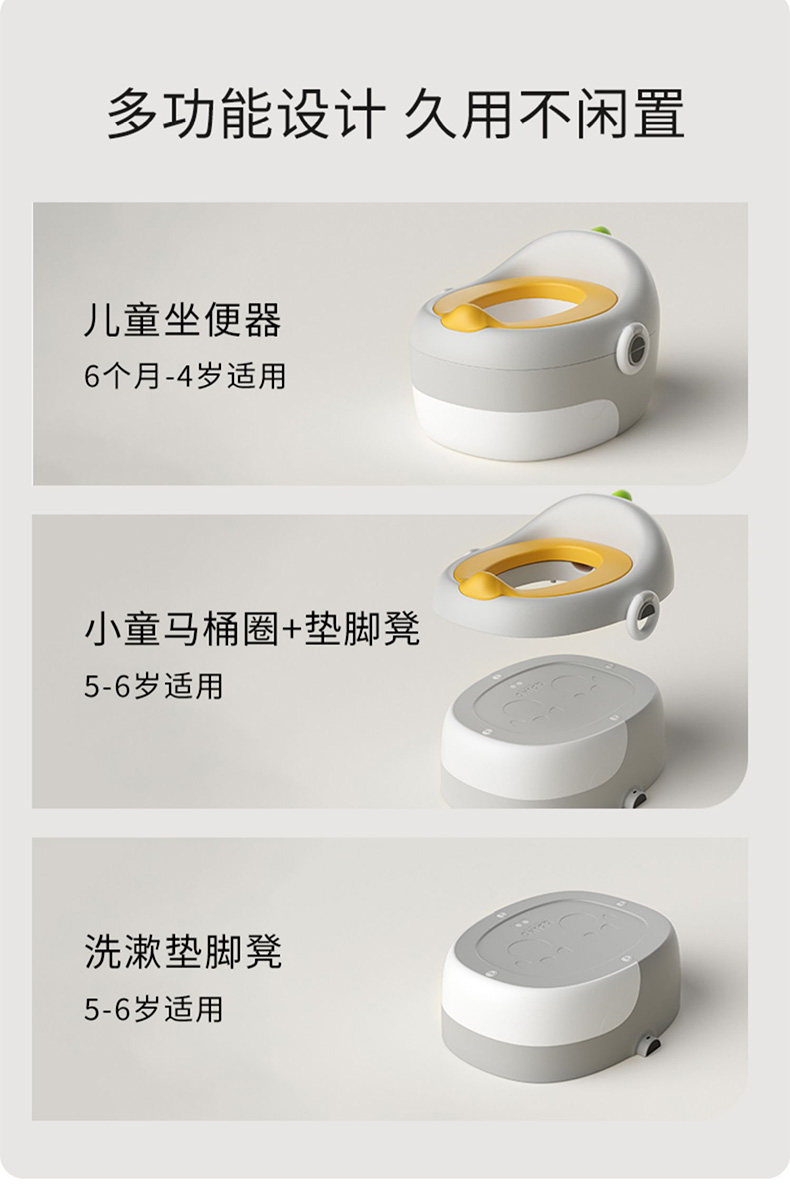 多功能设计 久用不闲置

儿童坐便器
6个月-4岁适用

小童马桶圈+垫脚凳
5-6岁适用

洗漱垫脚凳
5-6岁适用