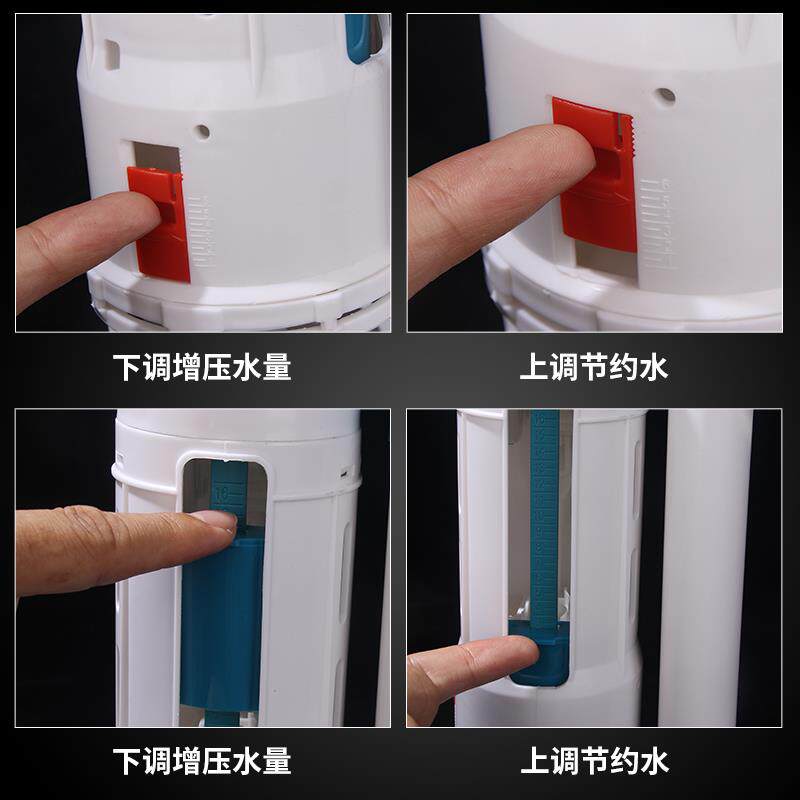 下调增压水量

上调节约水

下调增压水量

上调节约水