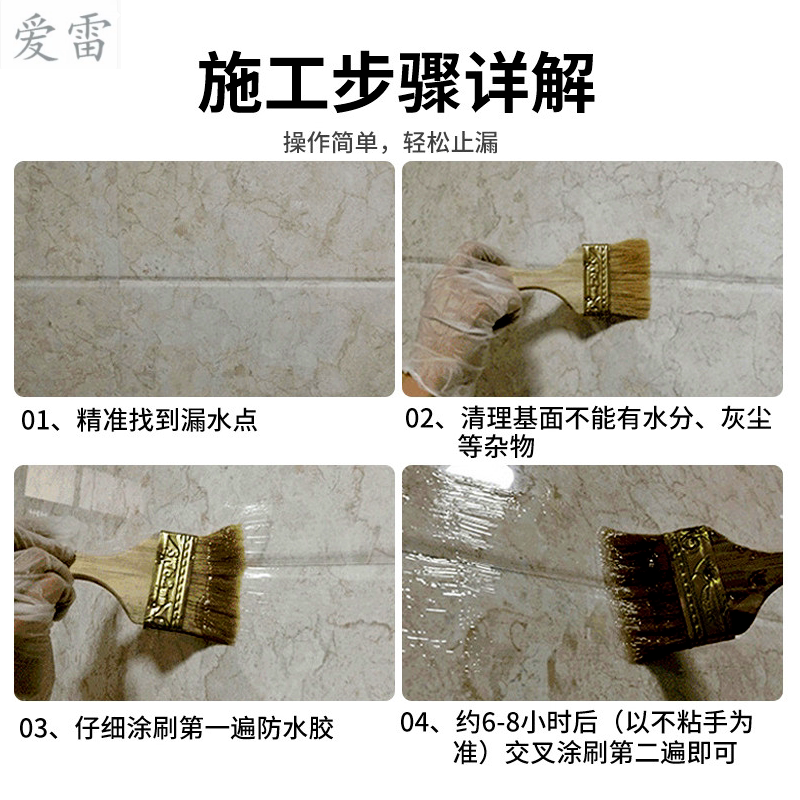 爱雷

施工步骤详解

操作简单，轻松止漏

01、精准找到漏水点

02、清理基面不能有水分、灰尘等杂物

03、仔细涂刷第一遍防水胶

04、约6-8小时后（以不粘手为准）交叉涂刷第二遍即可