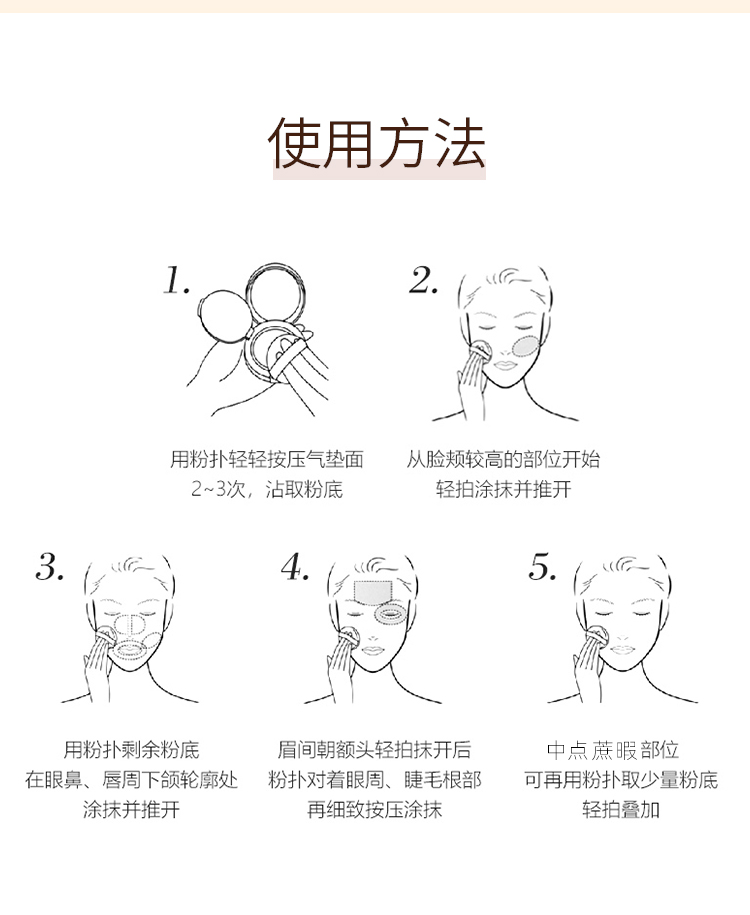 使用方法

1.

用粉扑轻轻按压气垫面
2~3次，沾取粉底

2.

从脸颊较高的部位开始
轻拍涂抹并推开

3.

用粉扑剩余粉底
在眼鼻、唇周下颌轮廓处
涂抹并推开

4.

眉间朝额头轻拍抹开后
粉扑对着眼周、睫毛根部
再细致按压涂抹

5.

中点蔗暇部位
可再用粉扑取少量粉底
轻拍叠加