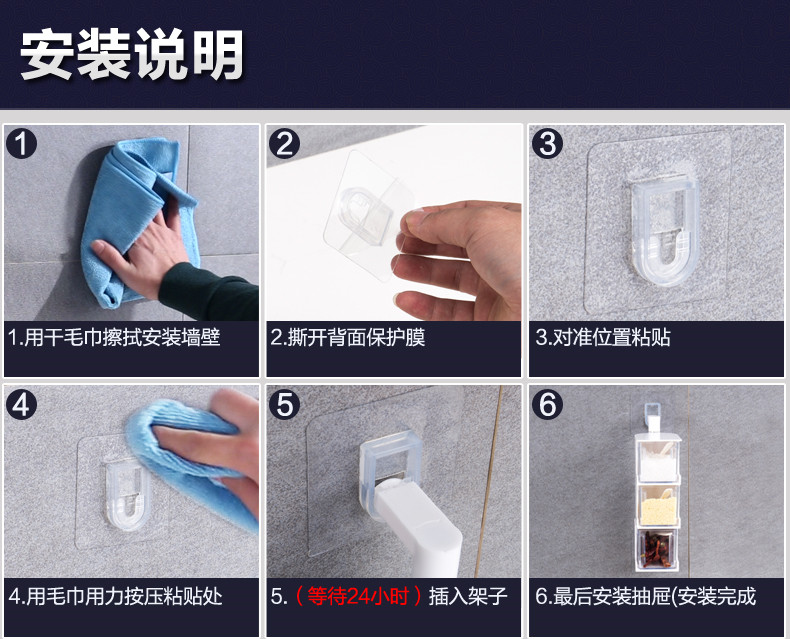 安装说明

1

1.用干毛巾擦拭安装墙壁

2

2.撕开背面保护膜

3

3.对准位置粘贴

4

4.用毛巾用力按压粘贴处

5

5.（等待24小时）插入架子

6

6.最后安装抽屉(安装完成