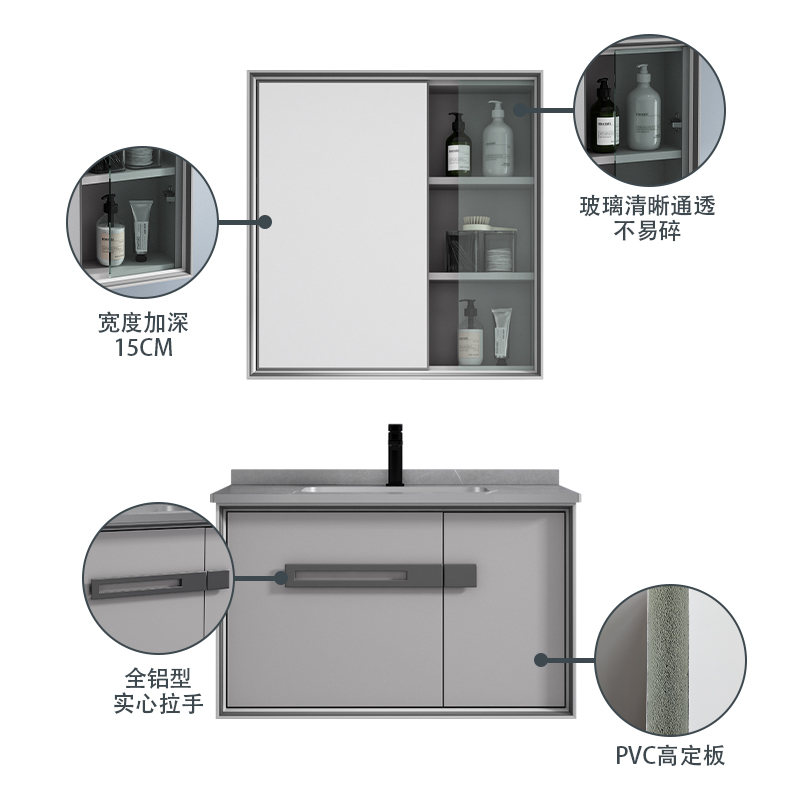 玻璃清晰通透
不易碎

宽度加深
15CM

全铝型
实心拉手

PVC高定板