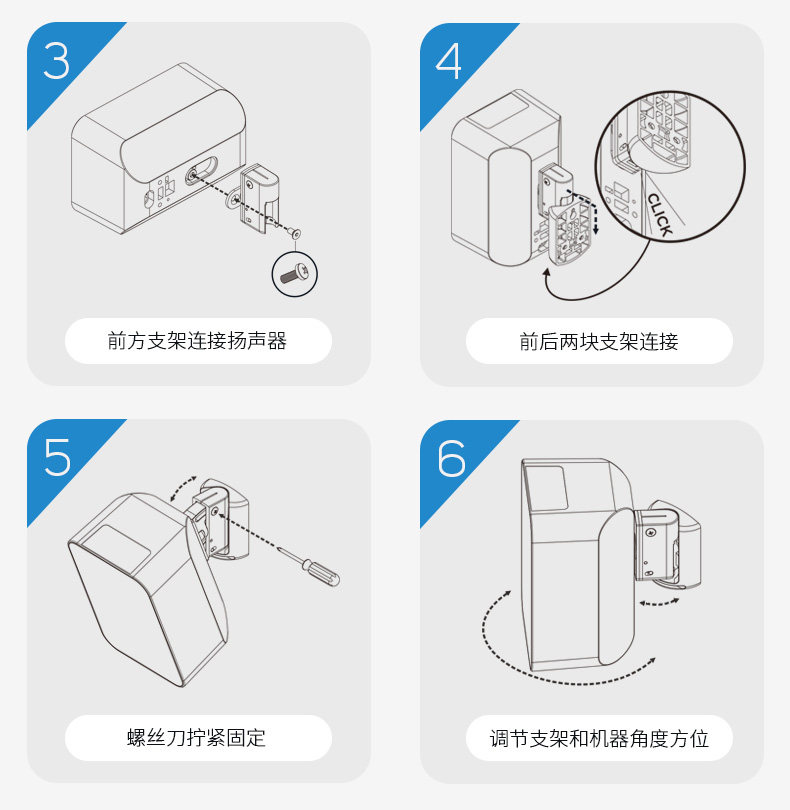 3

前方支架连接扬声器

4

CLICK

前后两块支架连接

5

螺丝刀拧紧固定

6

调节支架和机器角度方位