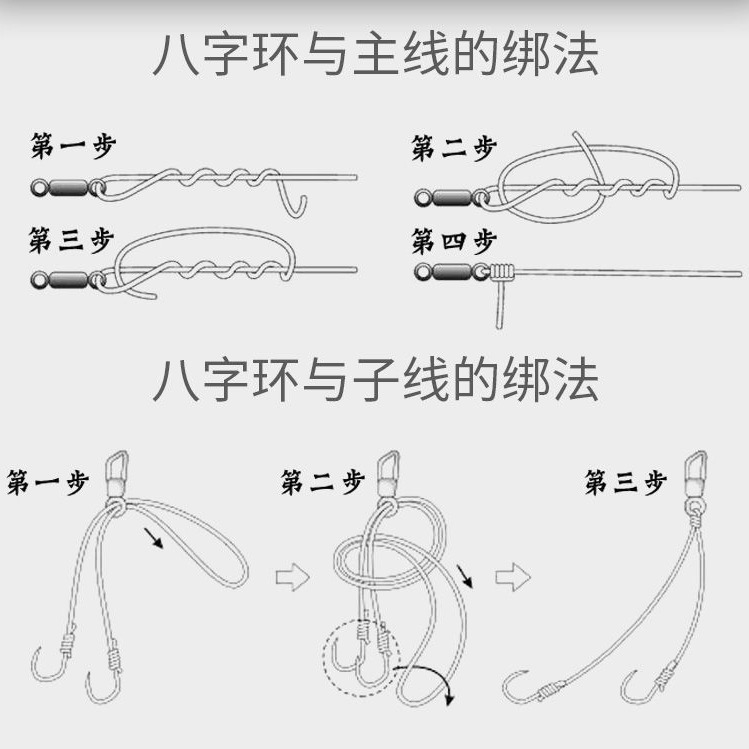 八字环与主线的绑法

第一步

第二步

第三步

第四步

八字环与子线的绑法

第一步

第二步

第三步