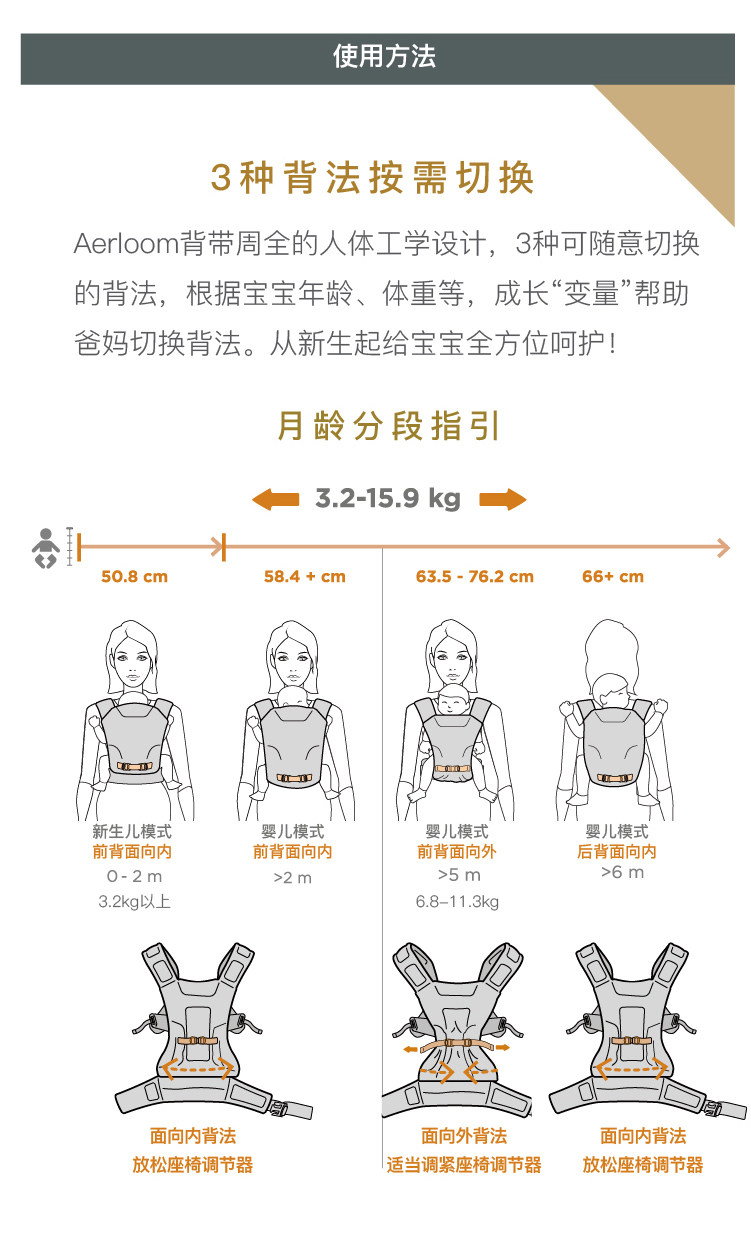 使用方法

3种背法按需切换

Aerloom背带周全的人体工学设计，3种可随意切换的背法，根据宝宝年龄、体重等，成长“变量”帮助爸妈切换背法。从新生起给宝宝全方位呵护！

月龄分段指引

3.2-15.9 kg

50.8 cm

58.4 + cm

63.5 - 76.2 cm

66+ cm

新生儿模式
前背面向内
0 - 2 m
3.2kg以上

婴儿模式
前背面向内
>2 m

婴儿模式
前背面向外
>5 m
6.8–11.3kg

婴儿模式
后背面向内
>6 m

面向内背法
放松座椅调节器

面向外背法
适当调紧座椅调节器

面向内背法
放松座椅调节器