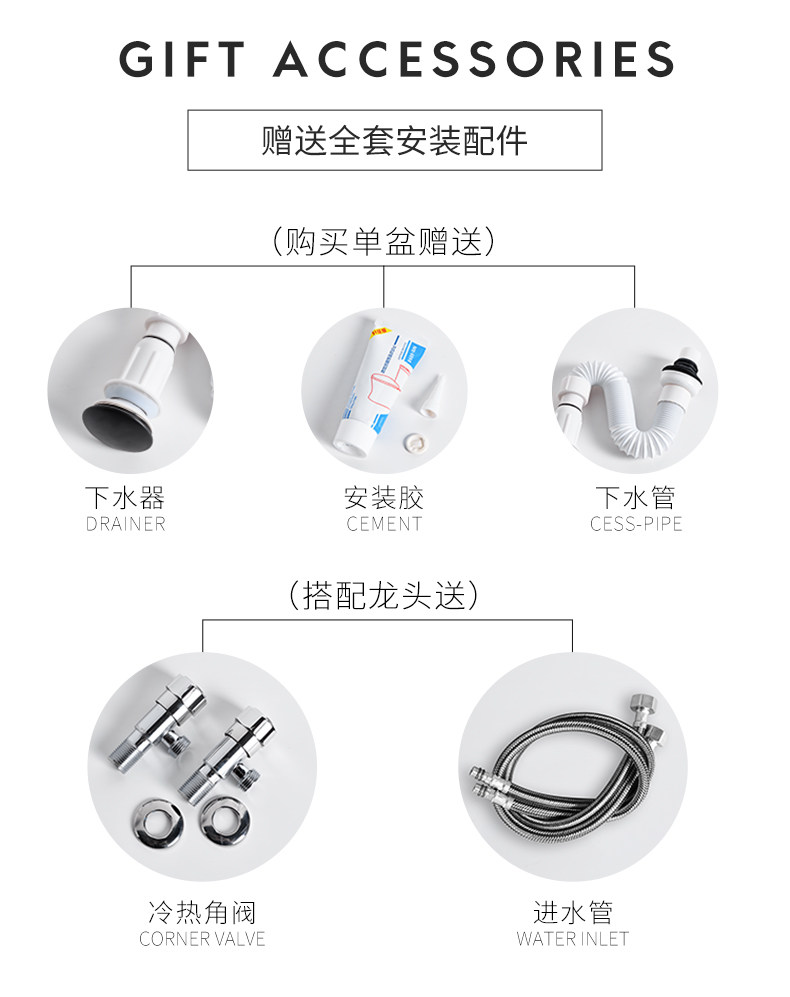 GIFT ACCESSORIES

赠送全套安装配件

（购买单盆赠送）

下水器
DRAINER

安装胶
CEMENT

下水管
CESS-PIPE

（搭配龙头送）

冷热角阀
CORNER VALVE

进水管
WATER INLET