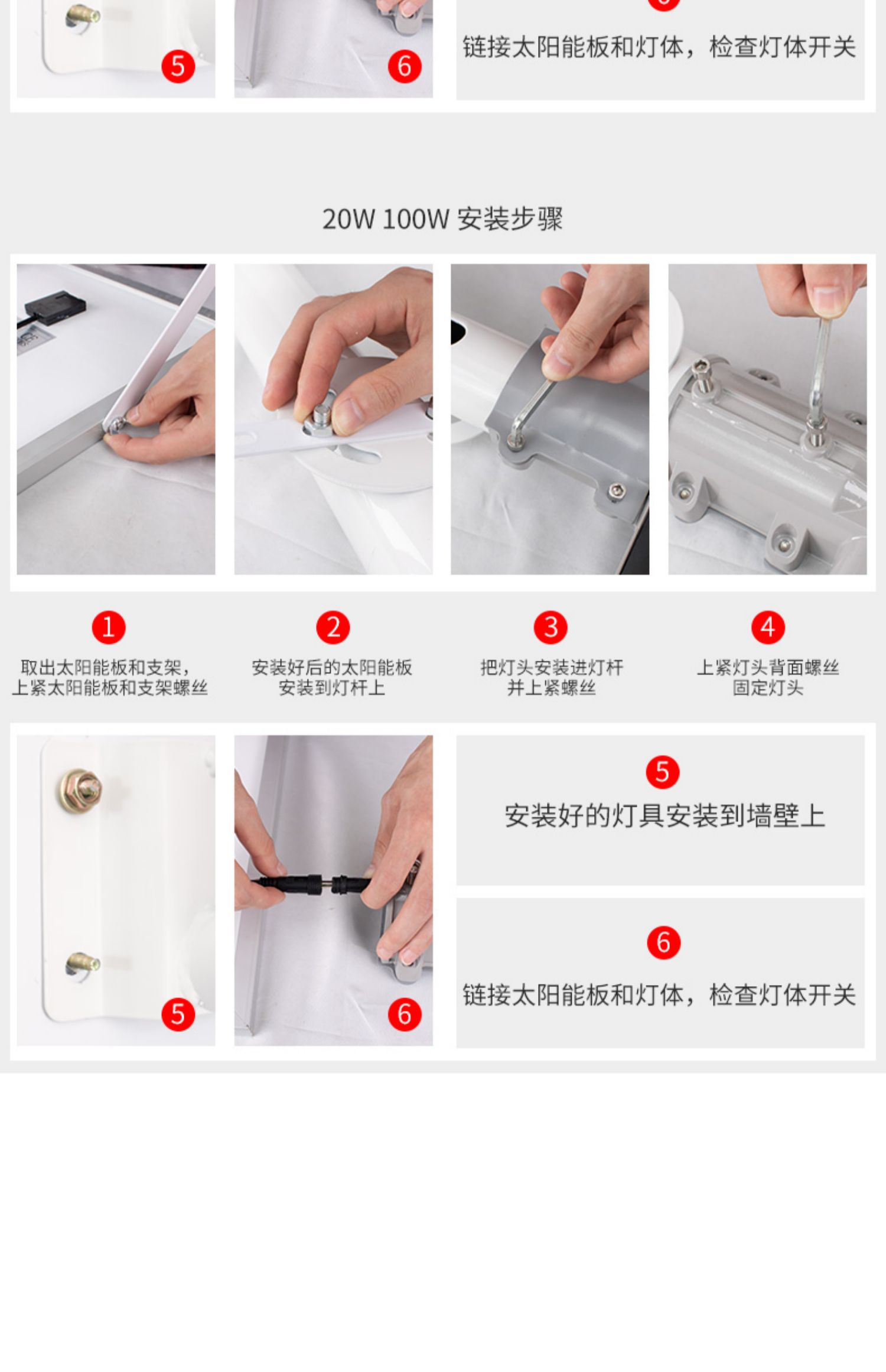 5

6

链接太阳能板和灯体，检查灯体开关

20W 100W 安装步骤

1
取出太阳能板和支架，上紧太阳能板和支架螺丝

2
安装好后的太阳能板安装到灯杆上

3
把灯头安装进灯杆并上紧螺丝

4
上紧灯头背面螺丝固定灯头

5

6

5
安装好的灯具安装到墙壁上

6
链接太阳能板和灯体，检查灯体开关