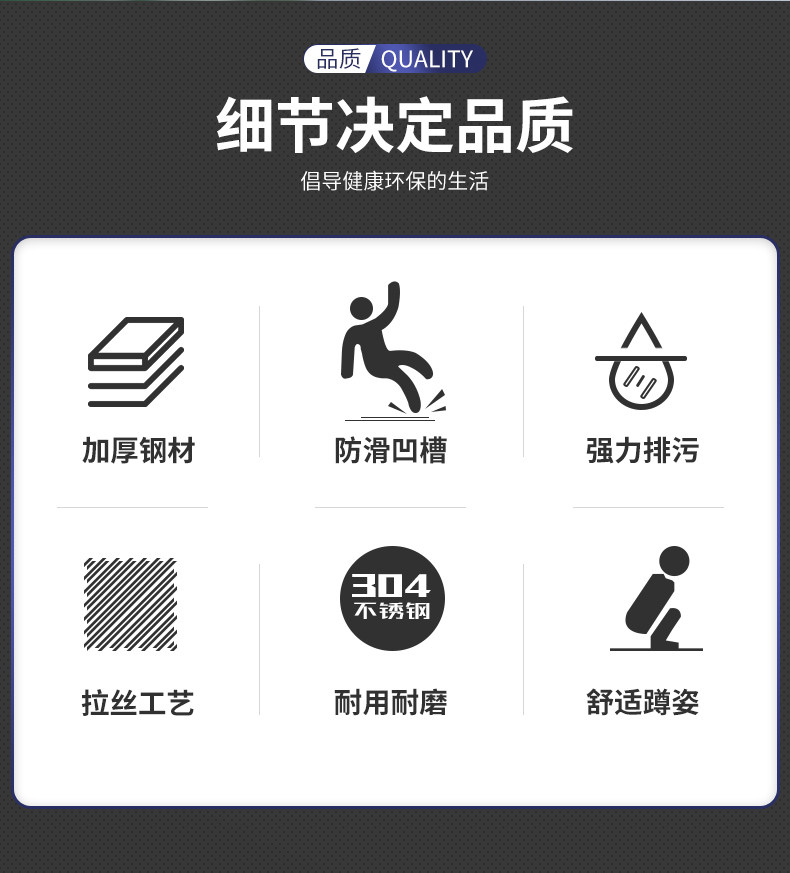 品质 QUALITY

细节决定品质

倡导健康环保的生活

加厚钢材

防滑凹槽

强力排污

拉丝工艺

304
不锈钢

耐用耐磨

舒适蹲姿