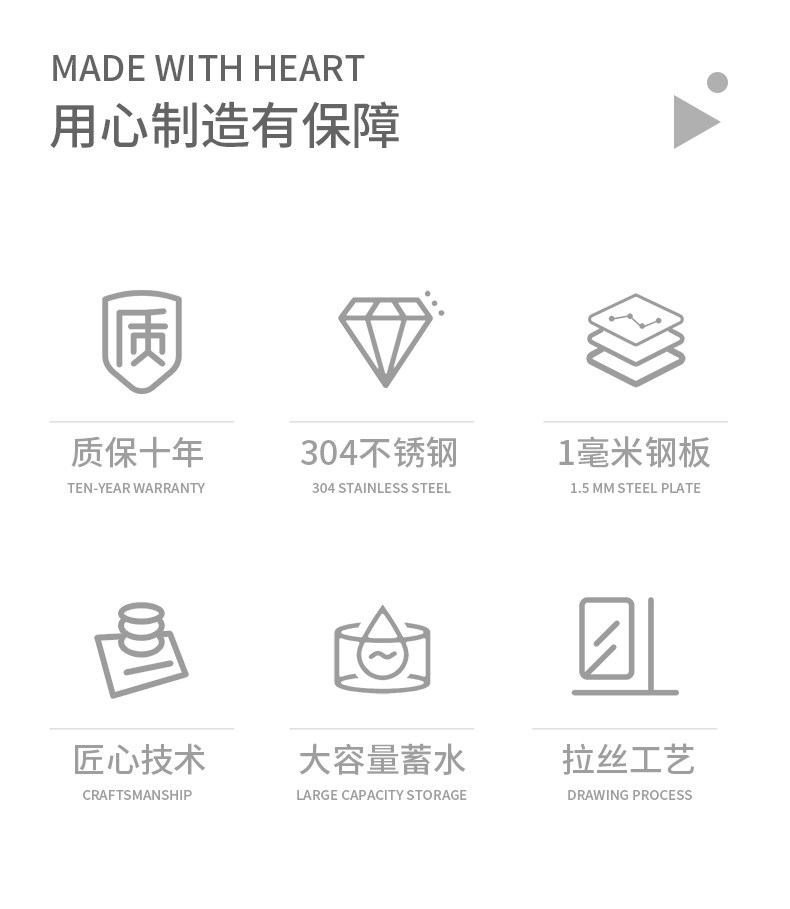 MADE WITH HEART
用心制造有保障

质

质保十年
TEN-YEAR WARRANTY

304不锈钢
304 STAINLESS STEEL

1毫米钢板
1.5 MM STEEL PLATE

匠心技术
CRAFTSMANSHIP

大容量蓄水
LARGE CAPACITY STORAGE

拉丝工艺
DRAWING PROCESS