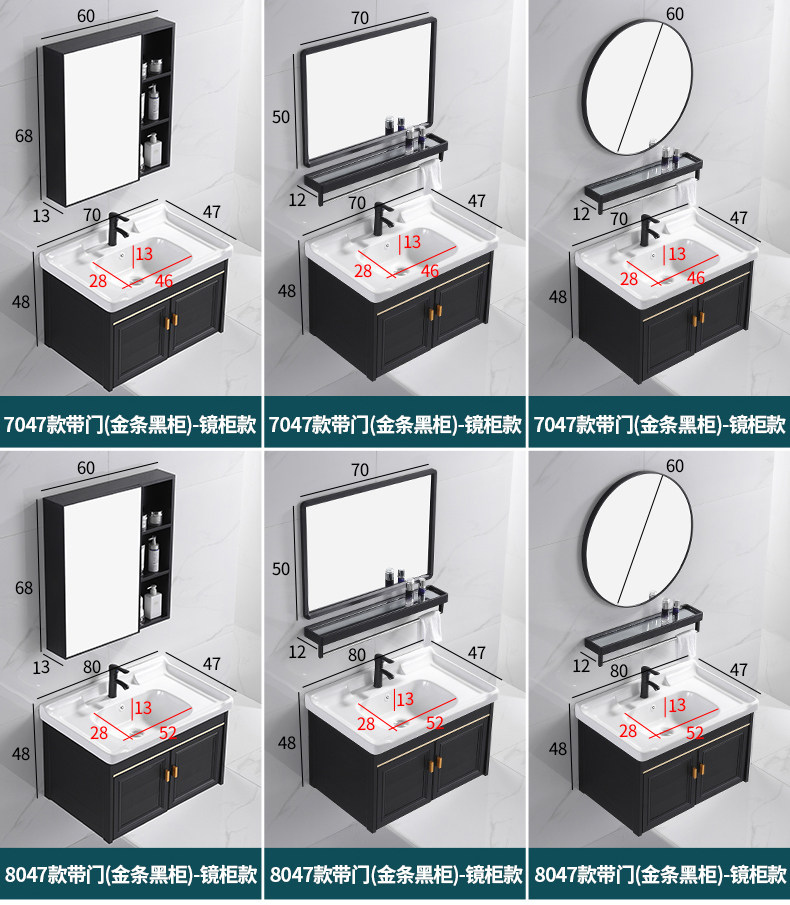 60
68
13
70
47
13
28
46
48

7047款带门(金条黑柜)-镜柜款

70
50
12
70
47
13
28
46
48

7047款带门(金条黑柜)-镜柜款

60
12
70
47
13
28
46
48

7047款带门(金条黑柜)-镜柜款

60
68
13
80
47
13
28
52
48

8047款带门(金条黑柜)-镜柜款

70
50
12
80
47
13
28
52
48

8047款带门(金条黑柜)-镜柜款

60
12
80
47
13
28
52
48

8047款带门(金条黑柜)-镜柜款