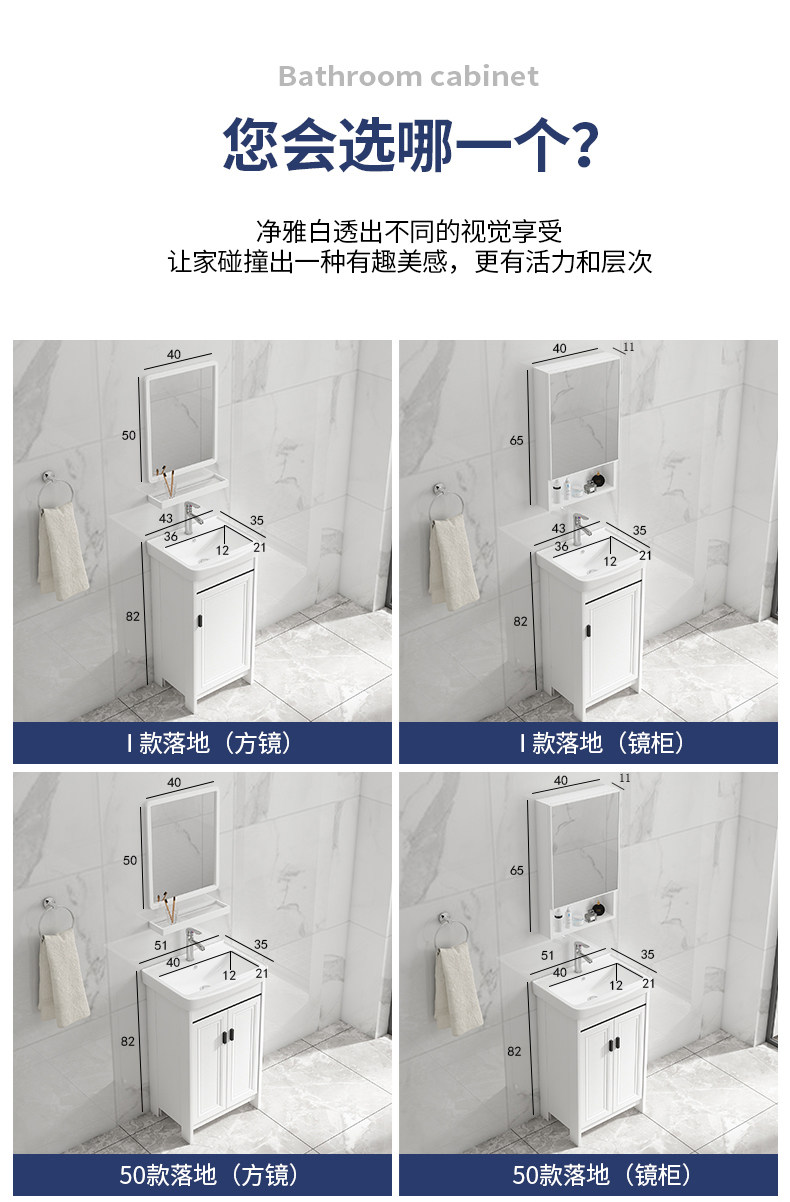 Bathroom cabinet

您会选哪一个?

净雅白透出不同的视觉享受
让家碰撞出一种有趣美感，更有活力和层次

40
50
43
35
36
12
21
82
I 款落地（方镜）

40
11
65
43
35
36
12
21
82
I 款落地（镜柜）

40
50
51
35
40
12
21
82
50款落地（方镜）

40
11
65
51
35
40
12
21
82
50款落地（镜柜）