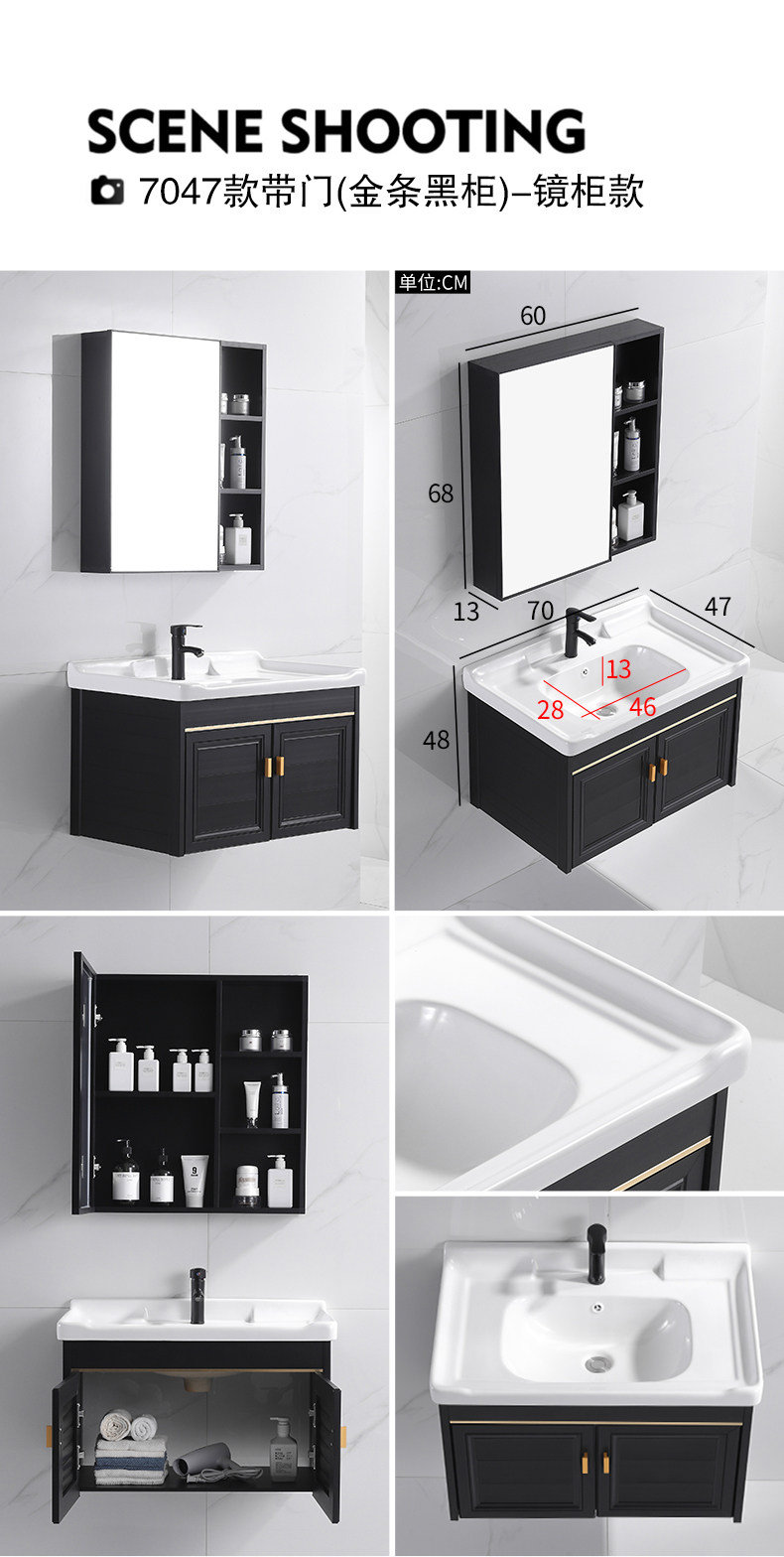 SCENE SHOOTING
7047款带门(金条黑柜)–镜柜款

单位:CM
60
68
13
70
47
13
28
46
48