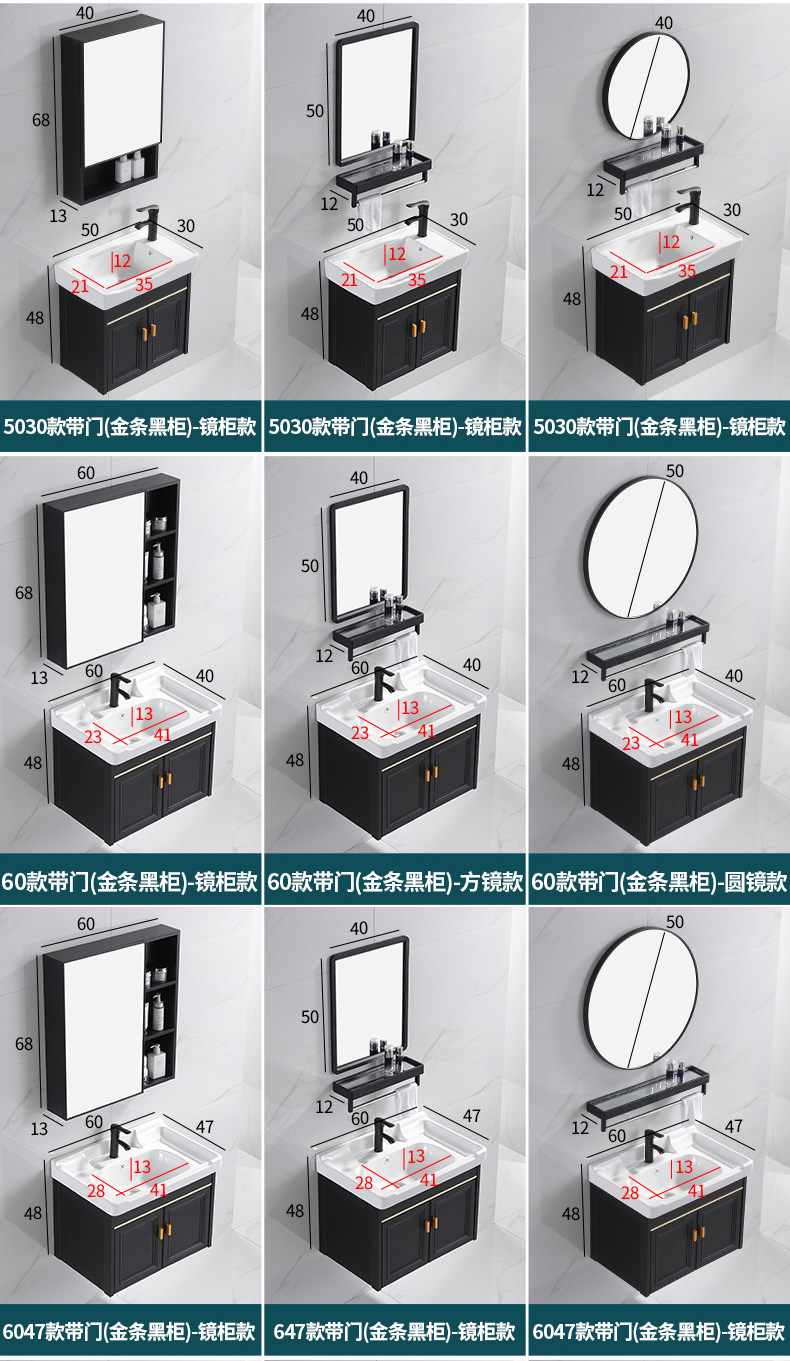 40
68
13
50
30
12
21
35
48
5030款带门(金条黑柜)-镜柜款

40
50
12
50
30
12
21
35
48
5030款带门(金条黑柜)-镜柜款

40
12
50
30
12
21
35
48
5030款带门(金条黑柜)-镜柜款

60
68
13
60
40
13
23
41
48
60款带门(金条黑柜)-镜柜款

40
50
12
60
40
13
23
41
48
60款带门(金条黑柜)-方镜款

50
12
60
40
13
23
41
48
60款带门(金条黑柜)-圆镜款

60
68
13
60
47
13
28
41
48
6047款带门(金条黑柜)-镜柜款

40
50
12
60
47
13
28
41
48
647款带门(金条黑柜)-镜柜款

50
12
60
47
13
28
41
48
6047款带门(金条黑柜)-镜柜款