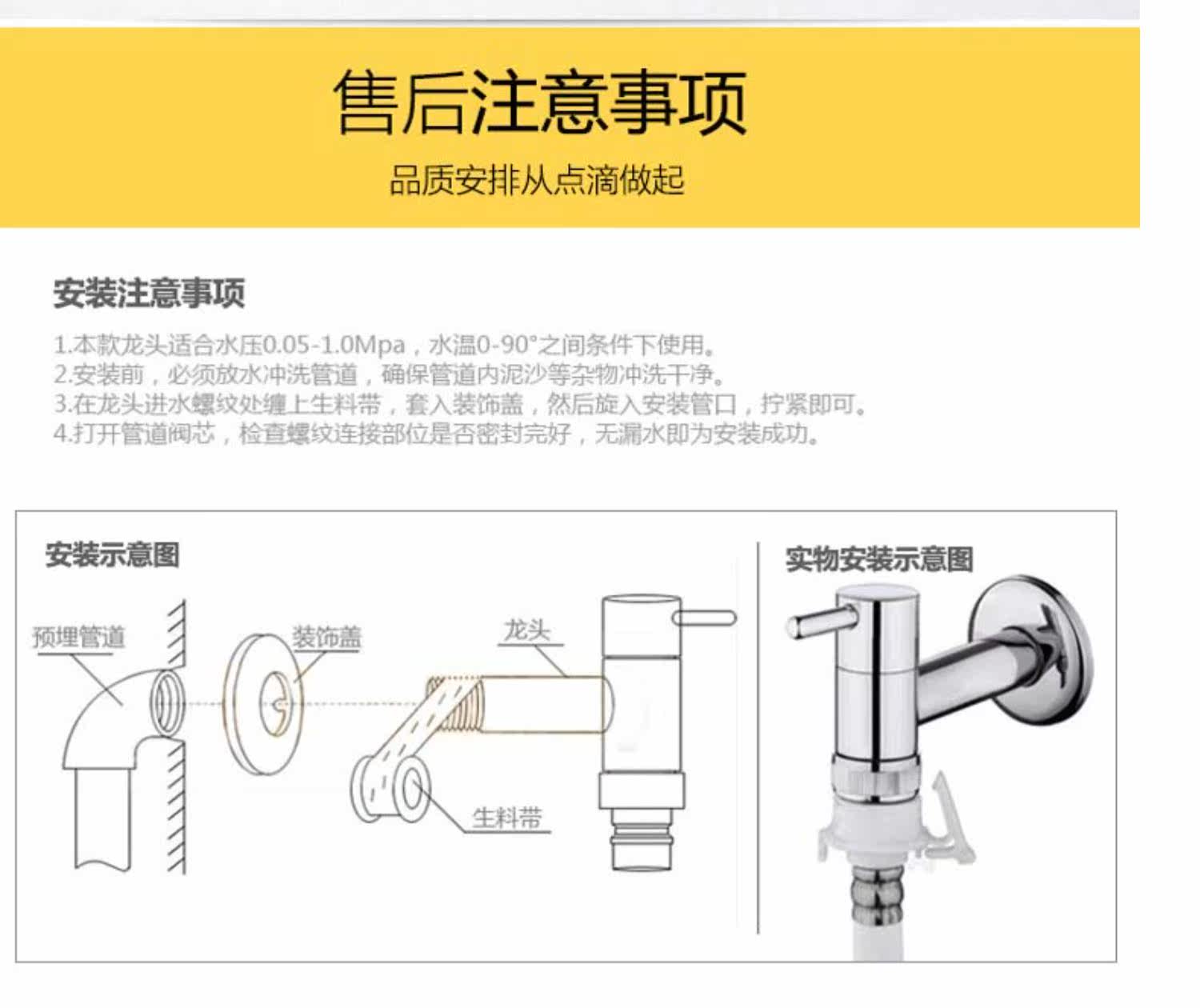 售后注意事项

品质安排从点滴做起

安装注意事项

1.本款龙头适合水压0.05-1.0Mpa，水温0-90°之间条件下使用。
2.安装前，必须放水冲洗管道，确保管道内泥沙等杂物冲洗干净。
3.在龙头进水螺纹处缠上生料带，套入装饰盖，然后旋入安装管口，拧紧即可。
4.打开管道阀芯，检查螺纹连接部位是否密封完好，无漏水即为安装成功。

安装示意图

预埋管道

装饰盖

龙头

生料带

实物安装示意图