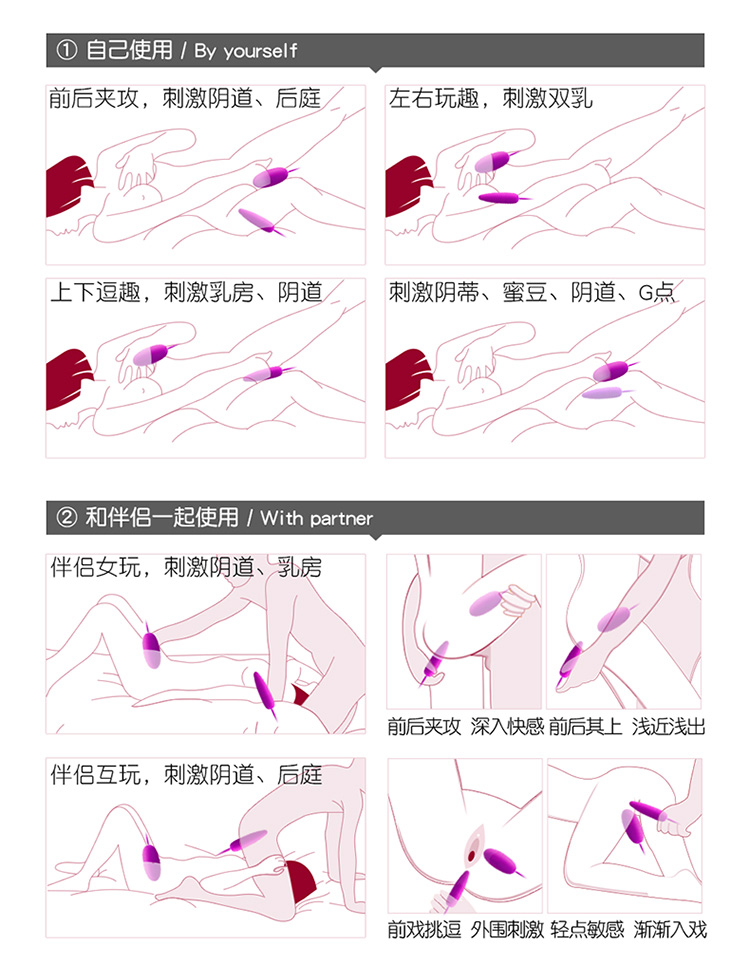 ① 自己使用 / By yourself

前后夹攻，刺激阴道、后庭

左右玩趣，刺激双乳

上下逗趣，刺激乳房、阴道

刺激阴蒂、蜜豆、阴道、G点

② 和伴侣一起使用 / With partner

伴侣女玩，刺激阴道、乳房

前后夹攻 深入快感

前后其上 浅近浅出

伴侣互玩，刺激阴道、后庭

前戏挑逗 外围刺激

轻点敏感 渐渐入戏