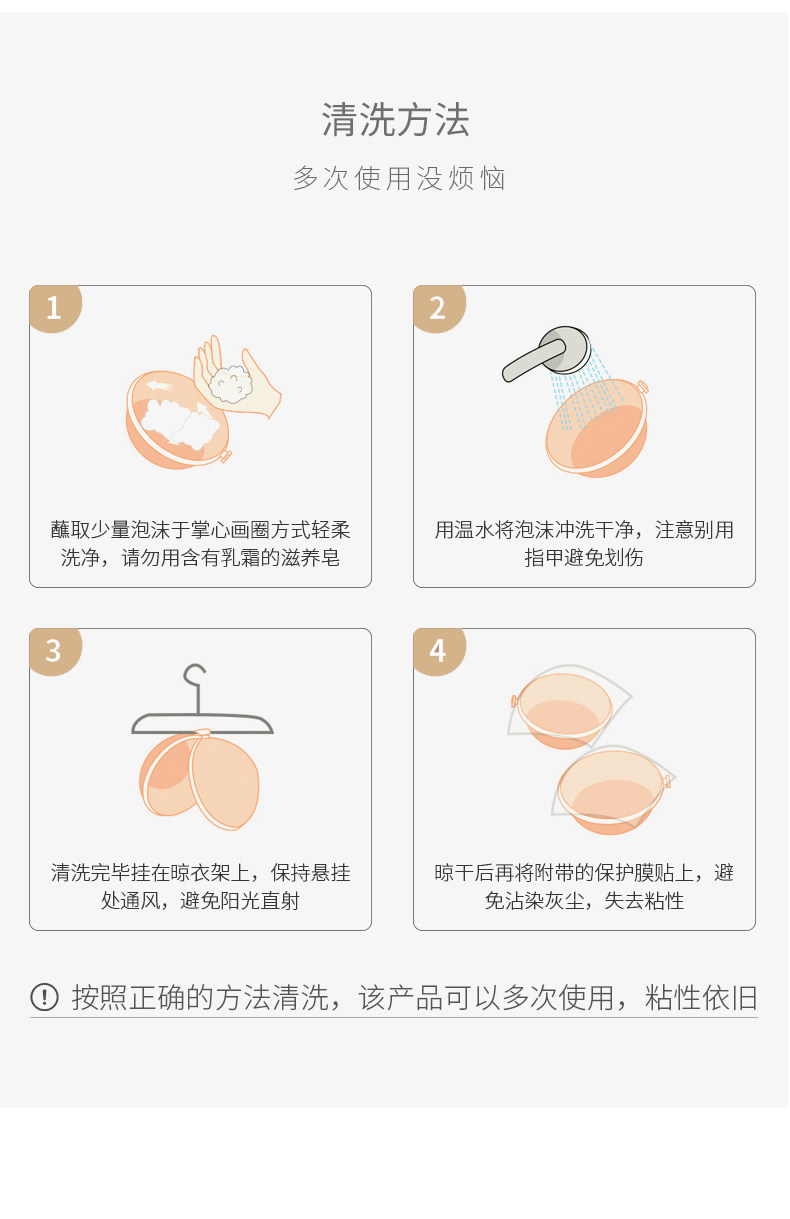 清洗方法

多次使用没烦恼

1

蘸取少量泡沫于掌心画圈方式轻柔洗净，请勿用含有乳霜的滋养皂

2

用温水将泡沫冲洗干净，注意别用指甲避免划伤

3

清洗完毕挂在晾衣架上，保持悬挂处通风，避免阳光直射

4

晾干后再将附带的保护膜贴上，避免沾染灰尘，失去粘性

! 按照正确的方法清洗，该产品可以多次使用，粘性依旧