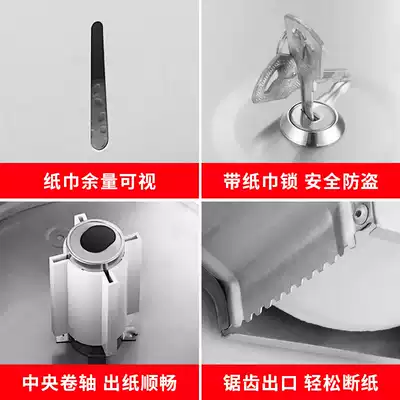 纸巾余量可视

带纸巾锁 安全防盗

中央卷轴 出纸顺畅

锯齿出口 轻松断纸